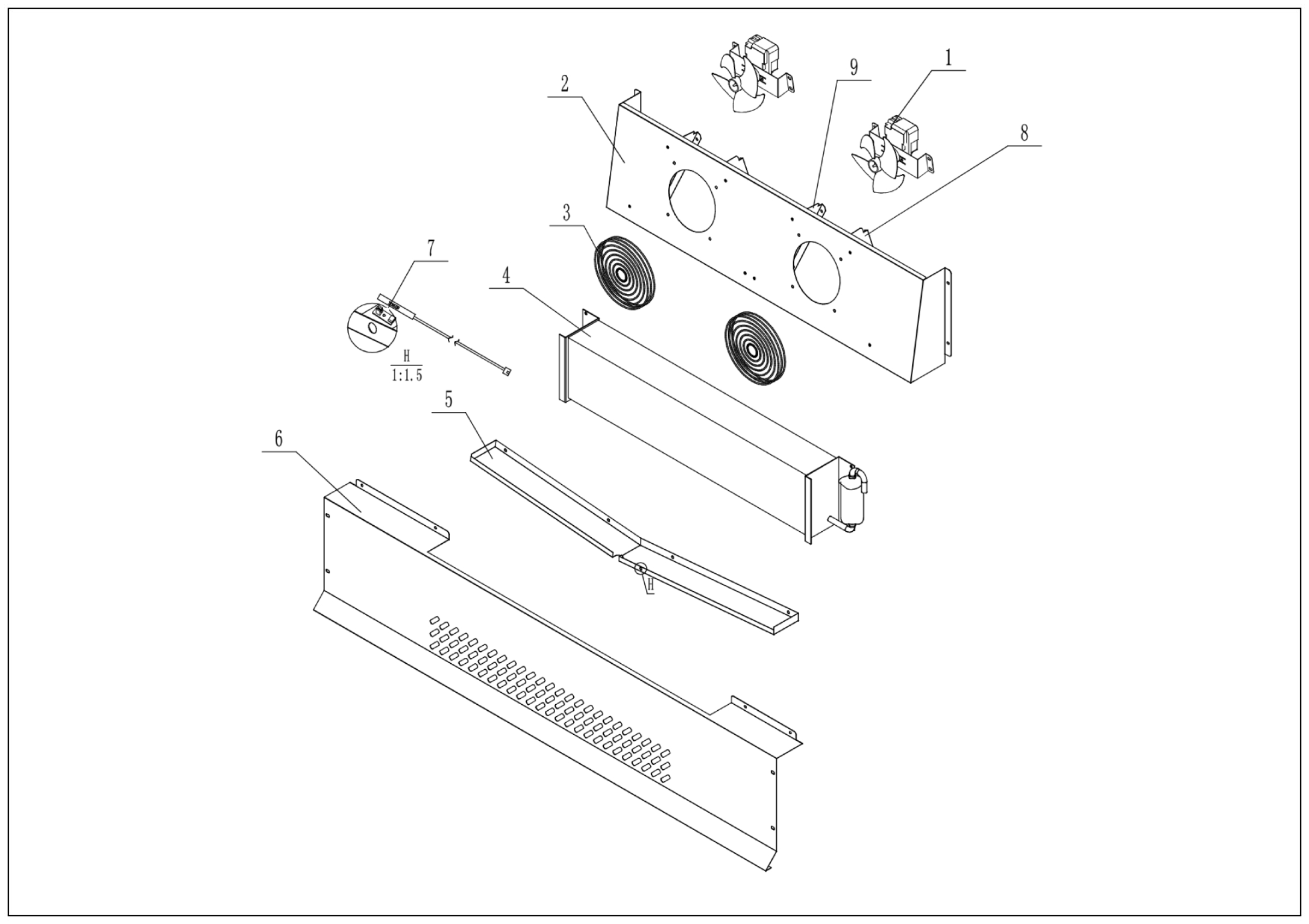 9
1
2
8
3
7
4
H
1:1.5
5
6
H