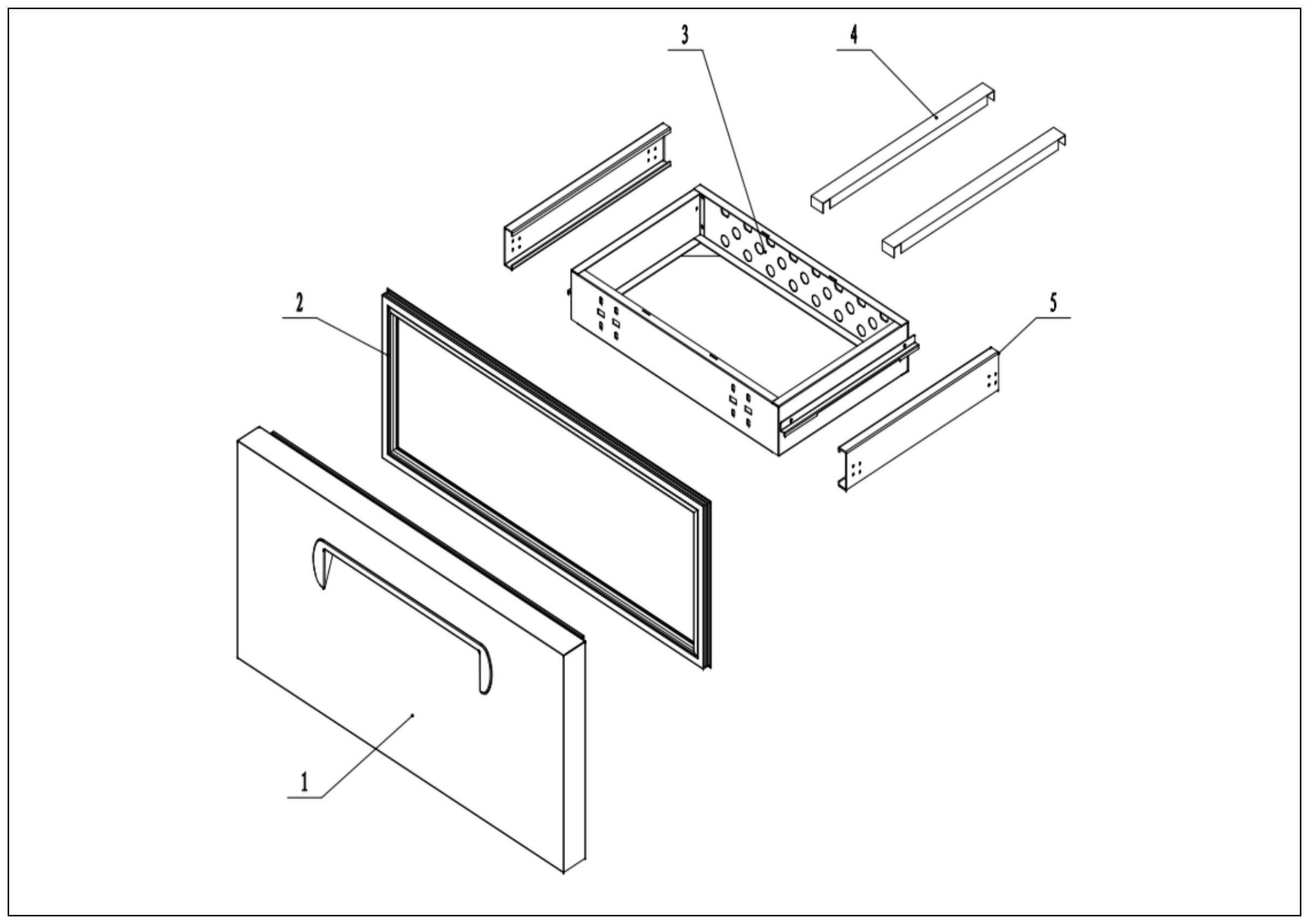 3
4
2
5
1