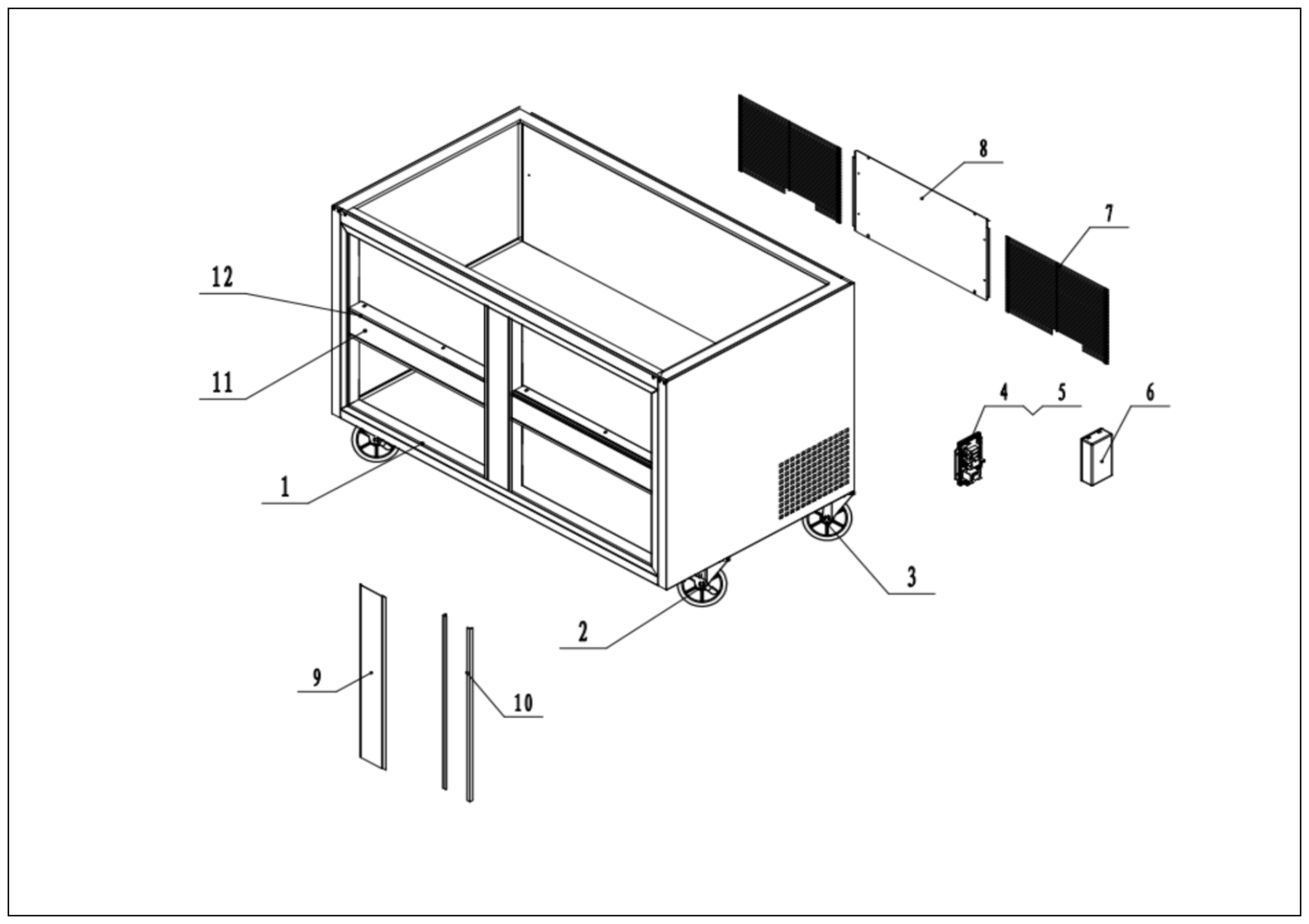 8
7
12
11
4
5
6
1
3
2
9
10