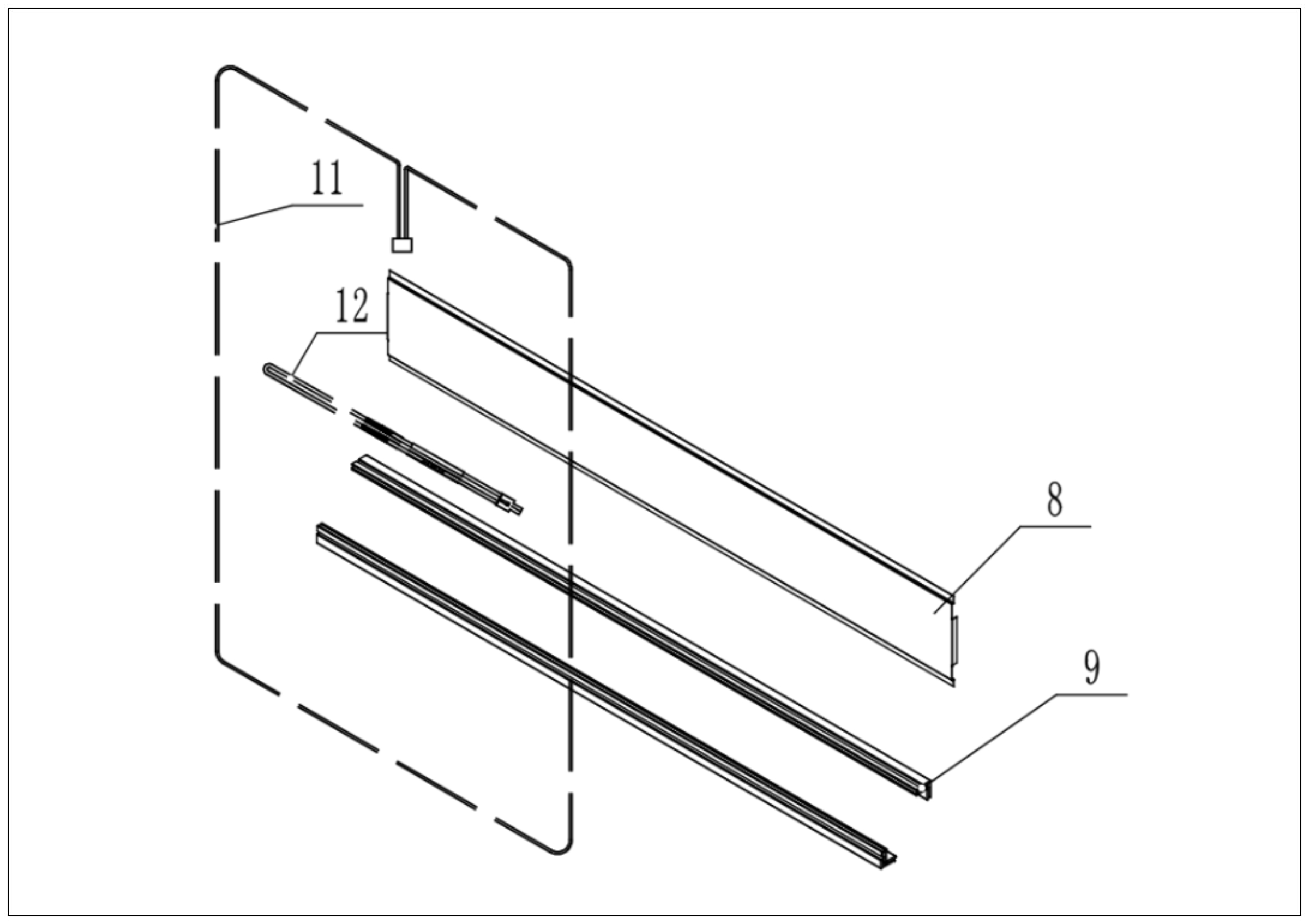 11

12

8

9