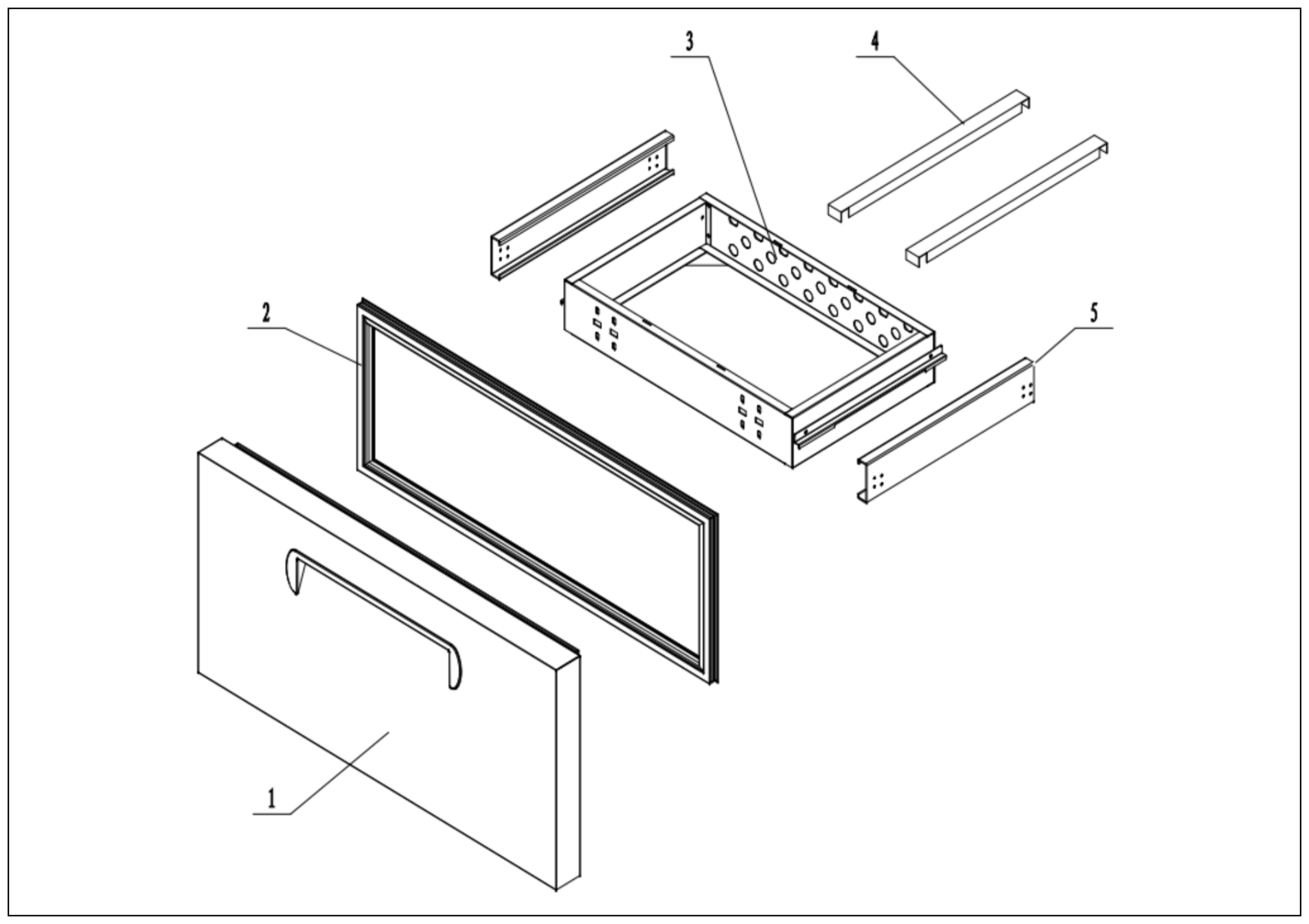 3
4
2
5
1