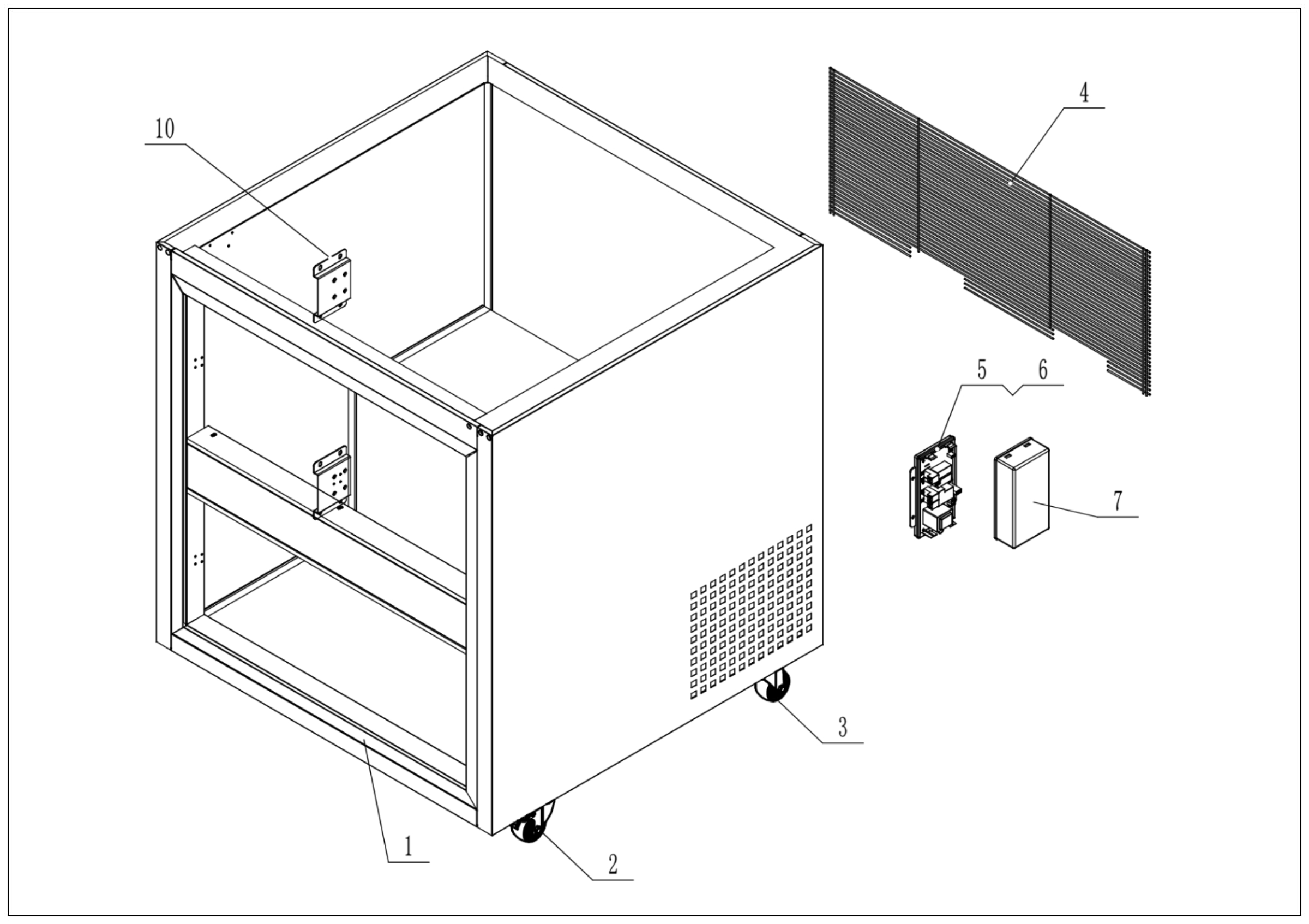 10
4
5
6
7
3
1
2