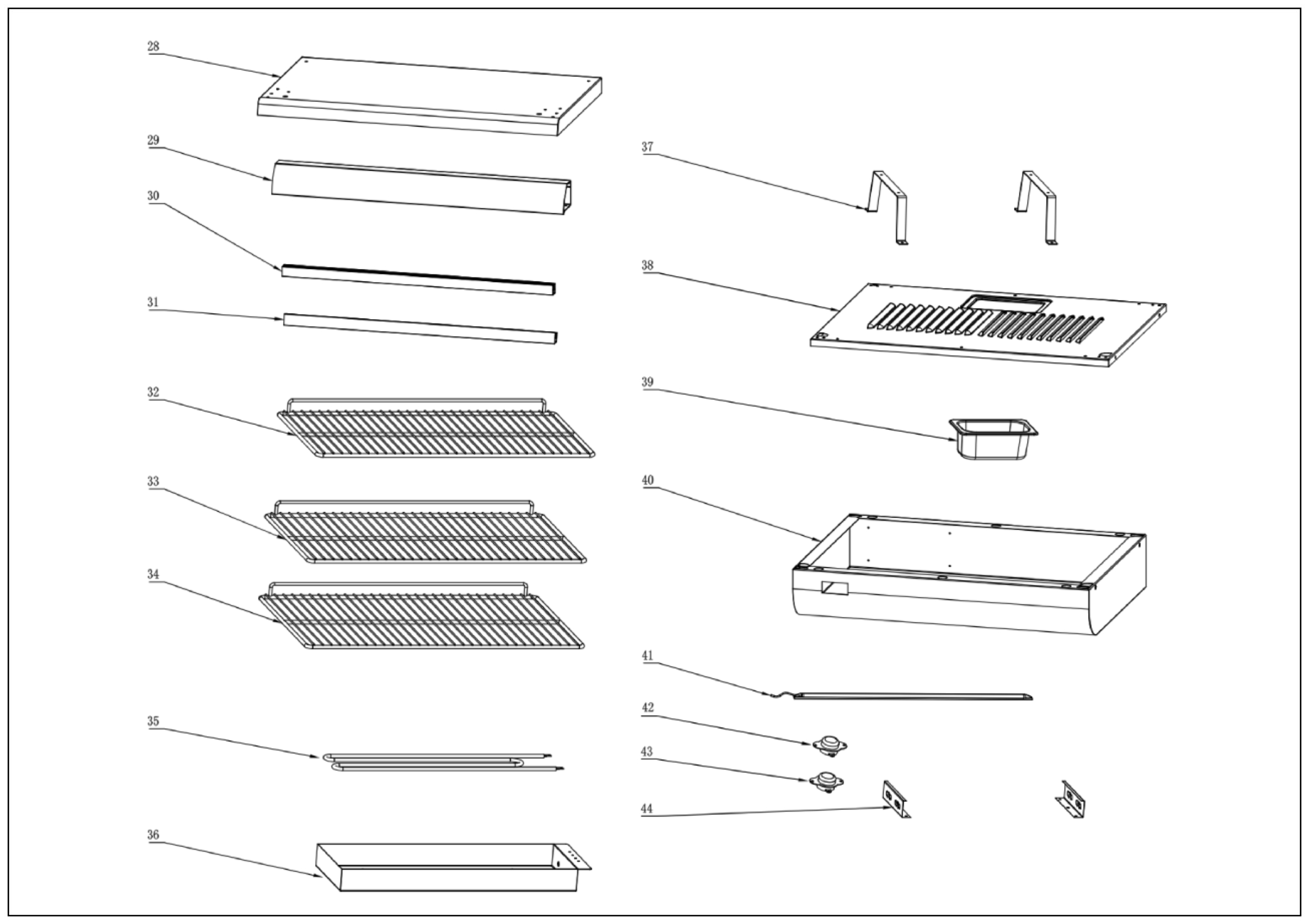 28
29
30
31
32
33
34
35
36
37
38
39
40
41
42
43
44