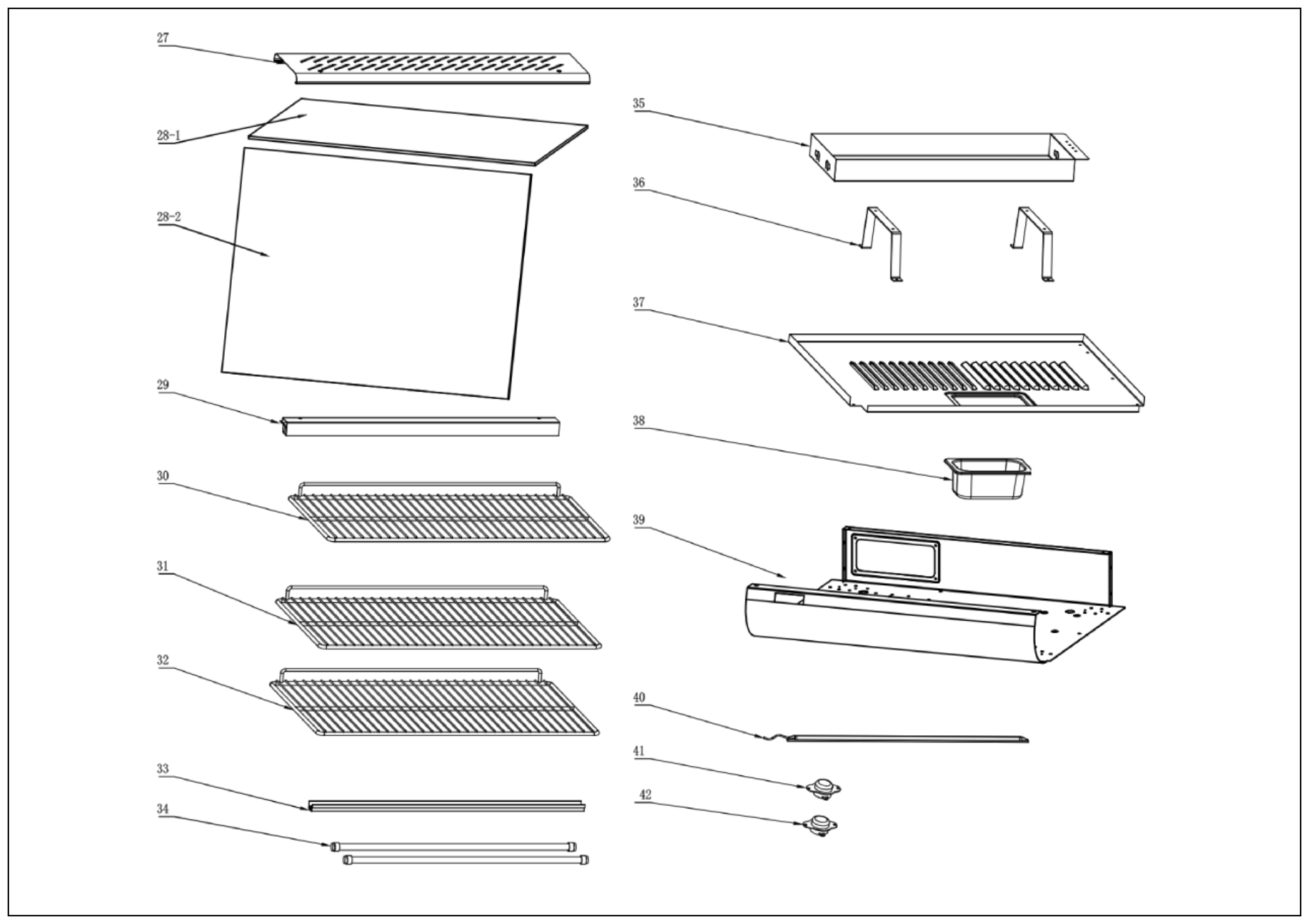 27

28-1

28-2

29

30

31

32

33

34

35

36

37

38

39

40

41

42