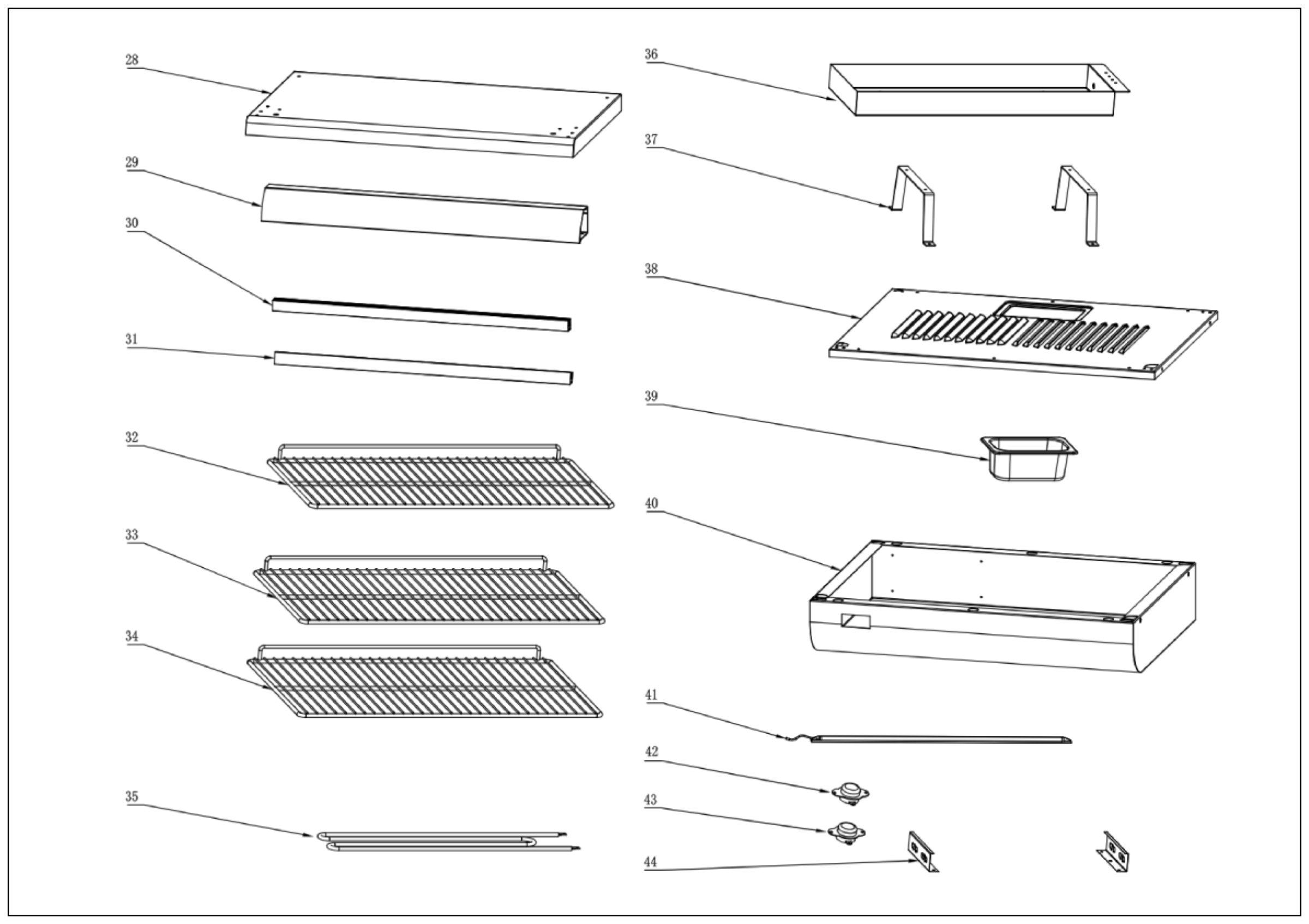 28

29

30

31

32

33

34

35

36

37

38

39

40

41

42

43

44