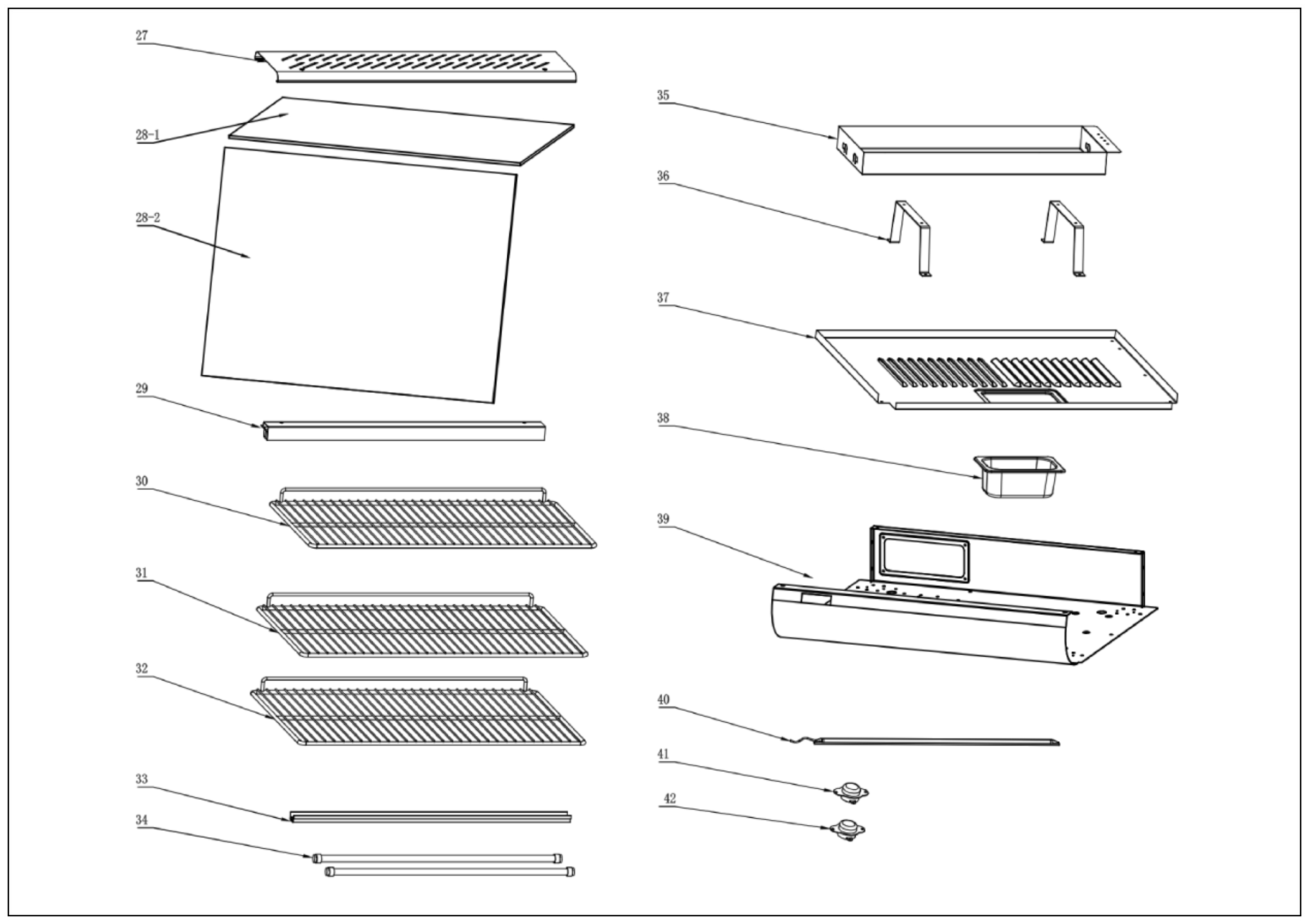 27

28-1

28-2

29

30

31

32

33

34

35

36

37

38

39

40

41

42