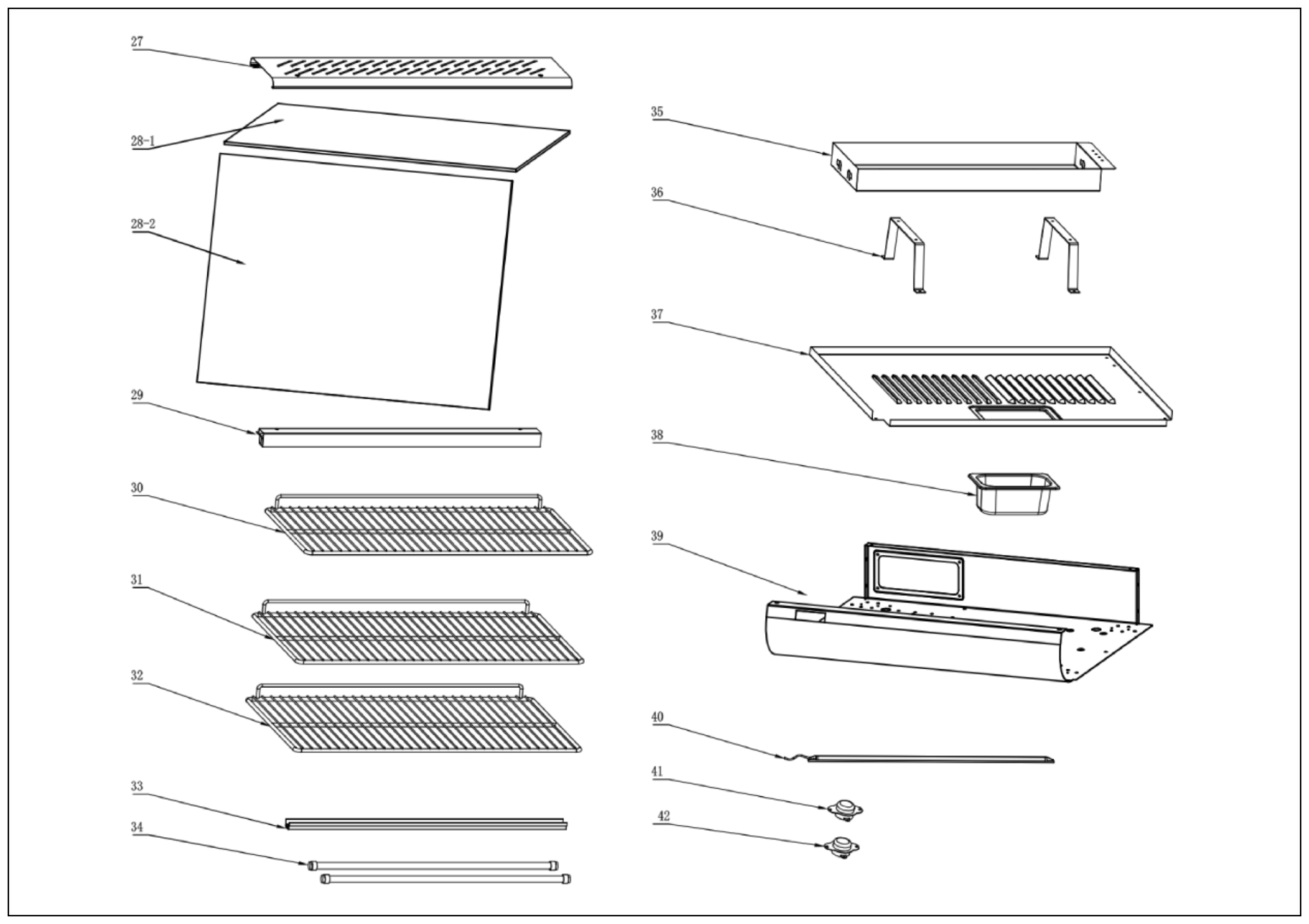 27

28-1

28-2

29

30

31

32

33

34

35

36

37

38

39

40

41

42