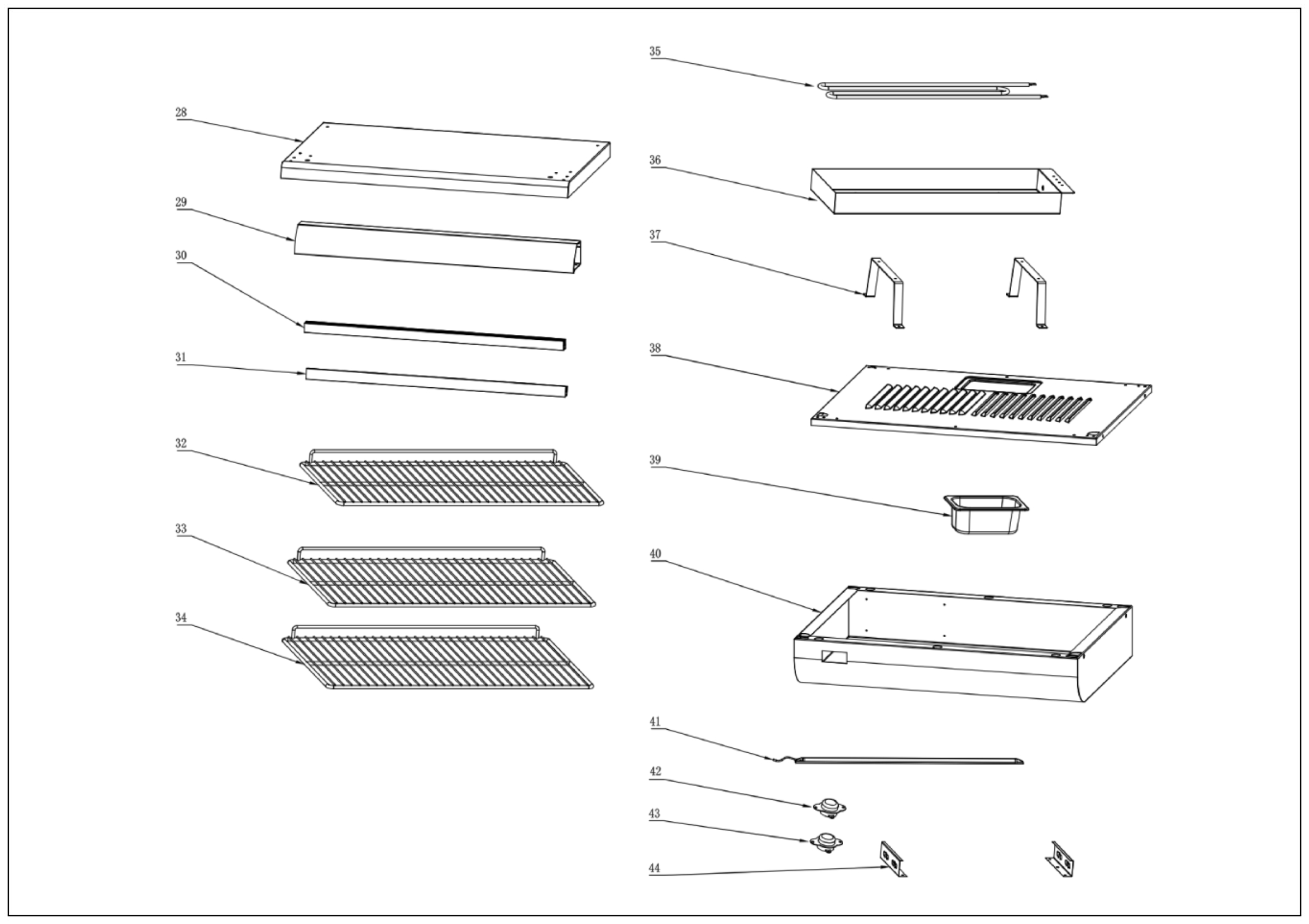 28

29

30

31

32

33

34

35

36

37

38

39

40

41

42

43

44