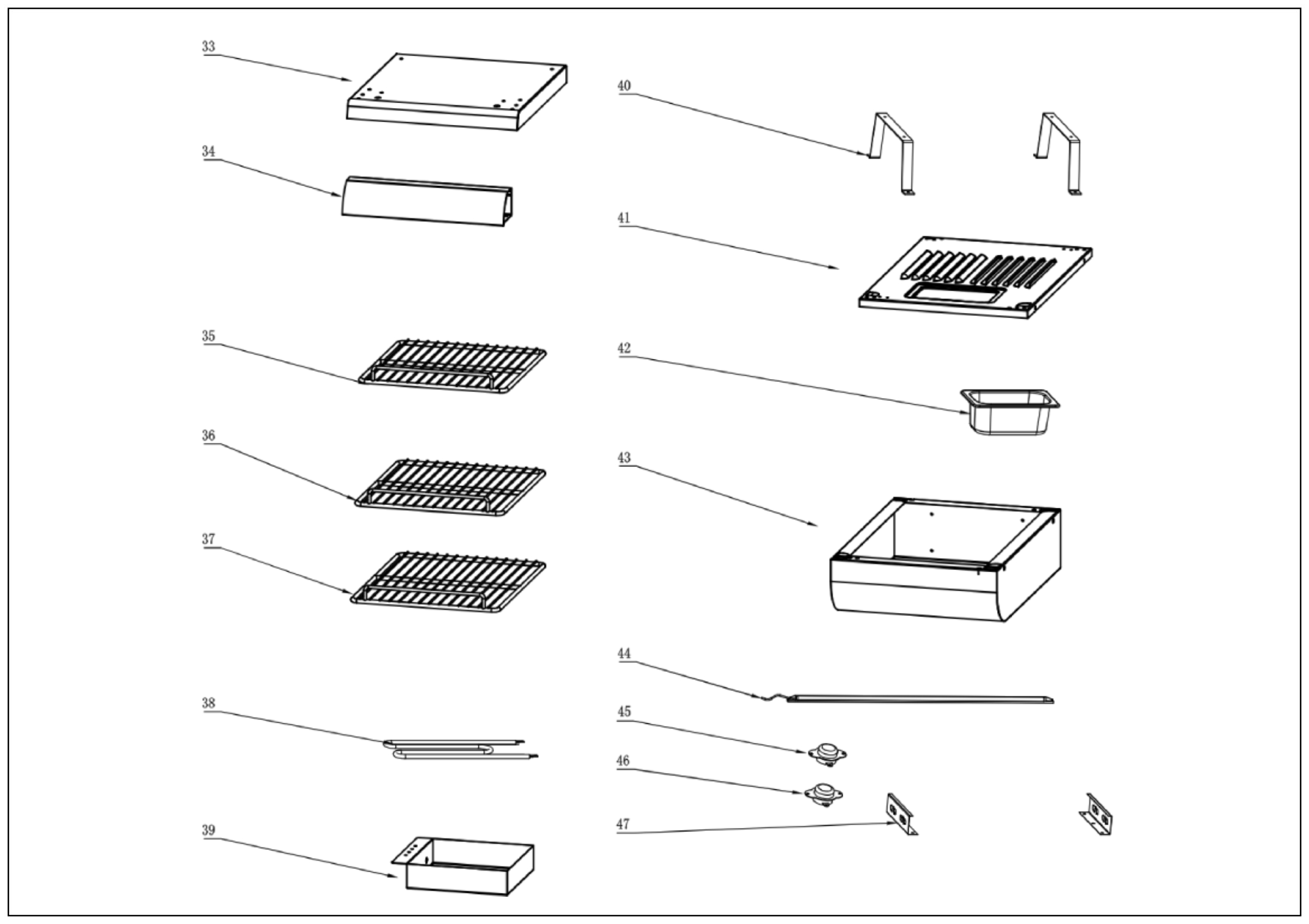 33

34

35

36

37

38

39

40

41

42

43

44

45

46

47