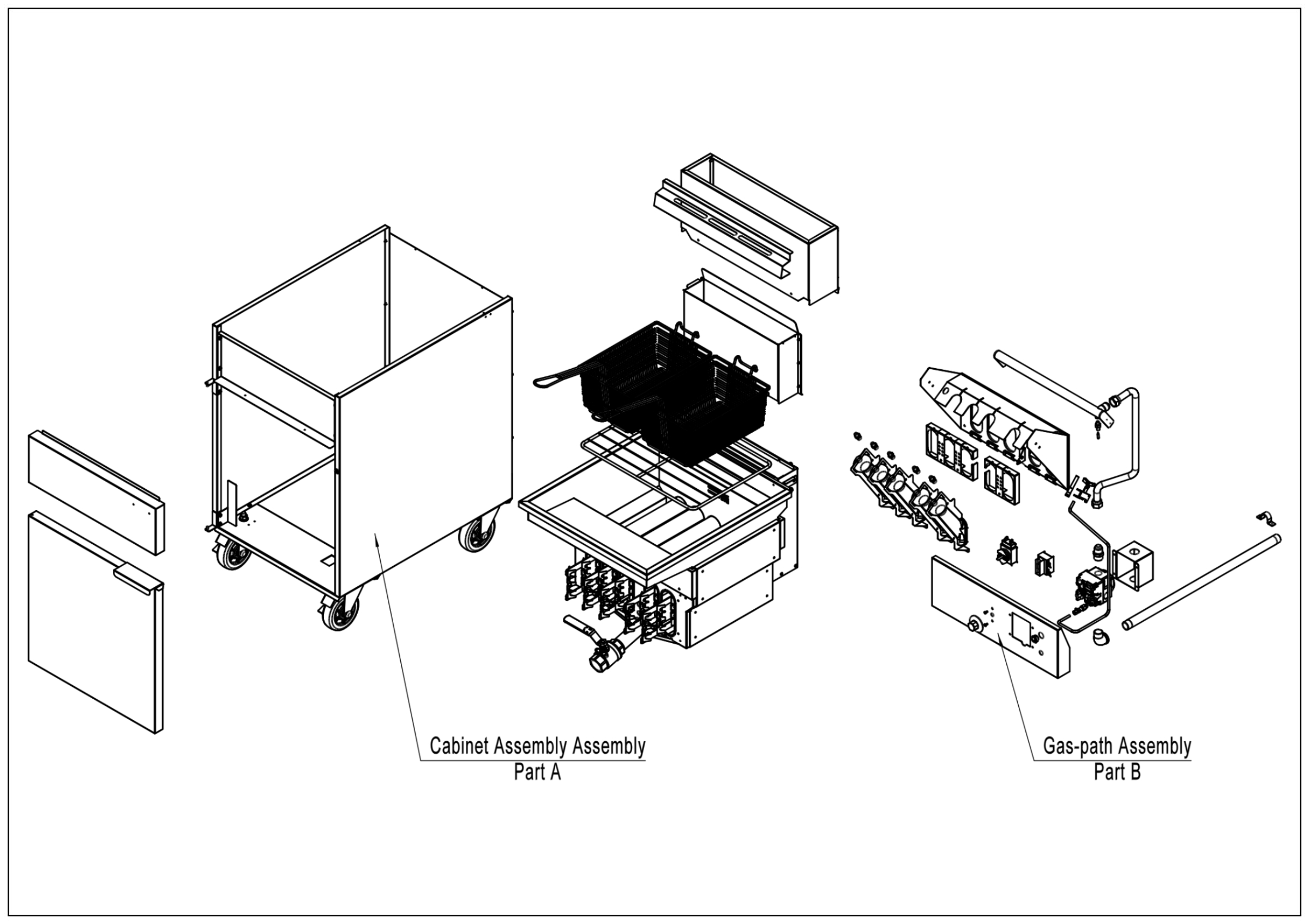 Cabinet Assembly Assembly
Part A

Gas-path Assembly
Part B