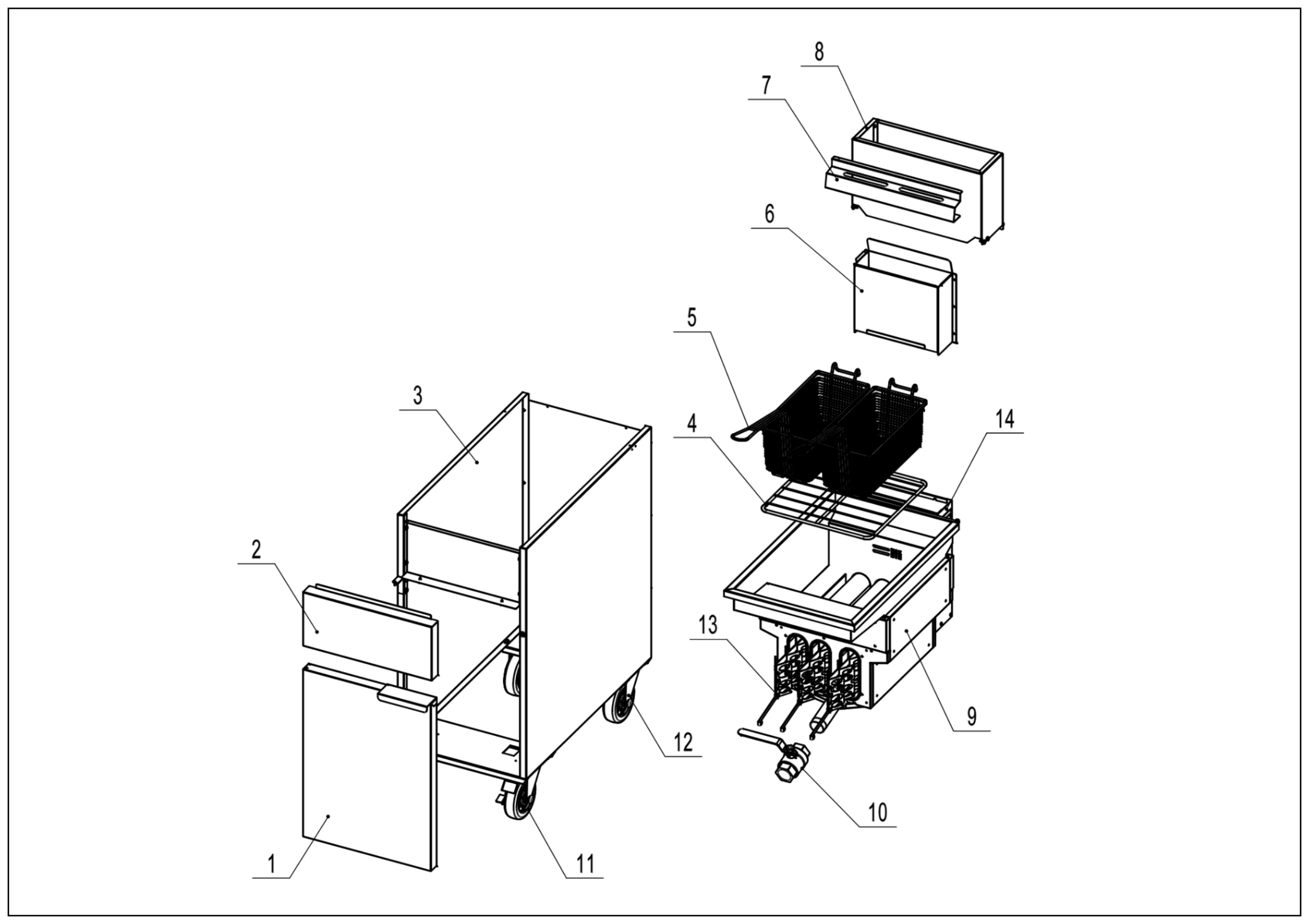 8
7
6
5
3
4
14
2
13
9
12
10
1
11