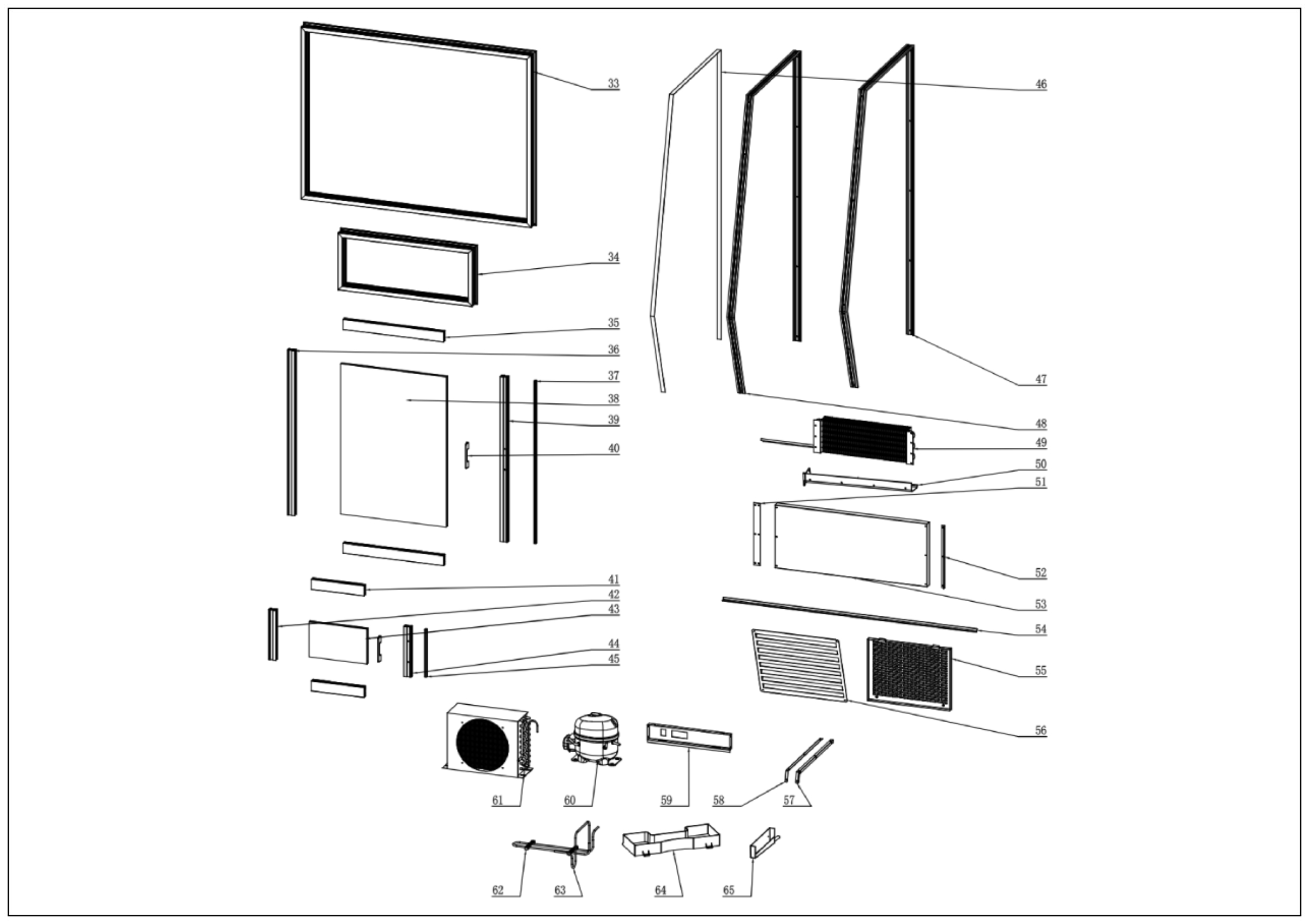 33
34
35
36
37
38
39
40
41
42
43
44
45
46
47
48
49
50
51
52
53
54
55
56
61
60
59
58
57
62
63
64
65