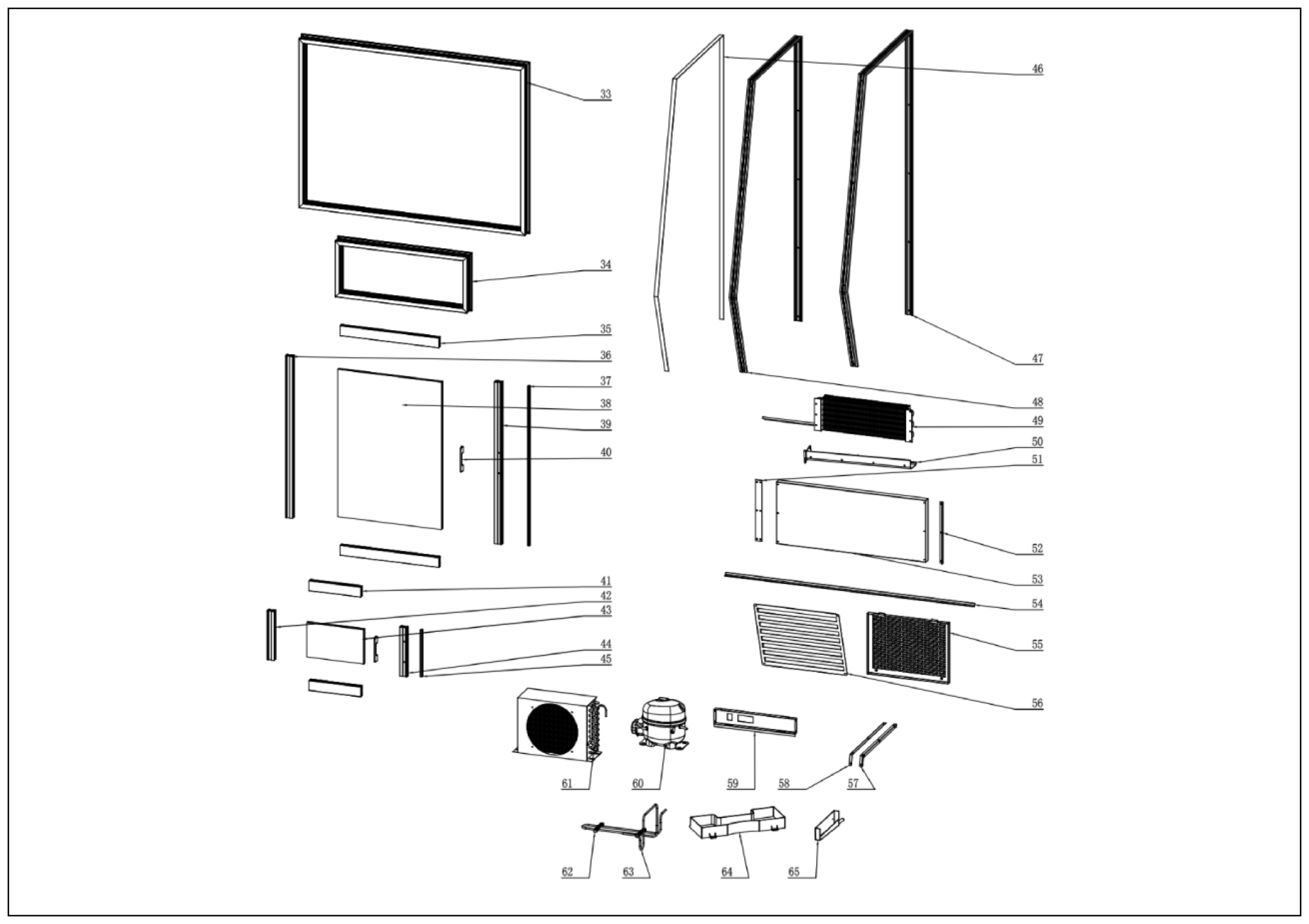 33
34
35
36
37
38
39
40
41
42
43
44
45
46
47
48
49
50
51
52
53
54
55
56
61
60
59
58
57
62
63
64
65