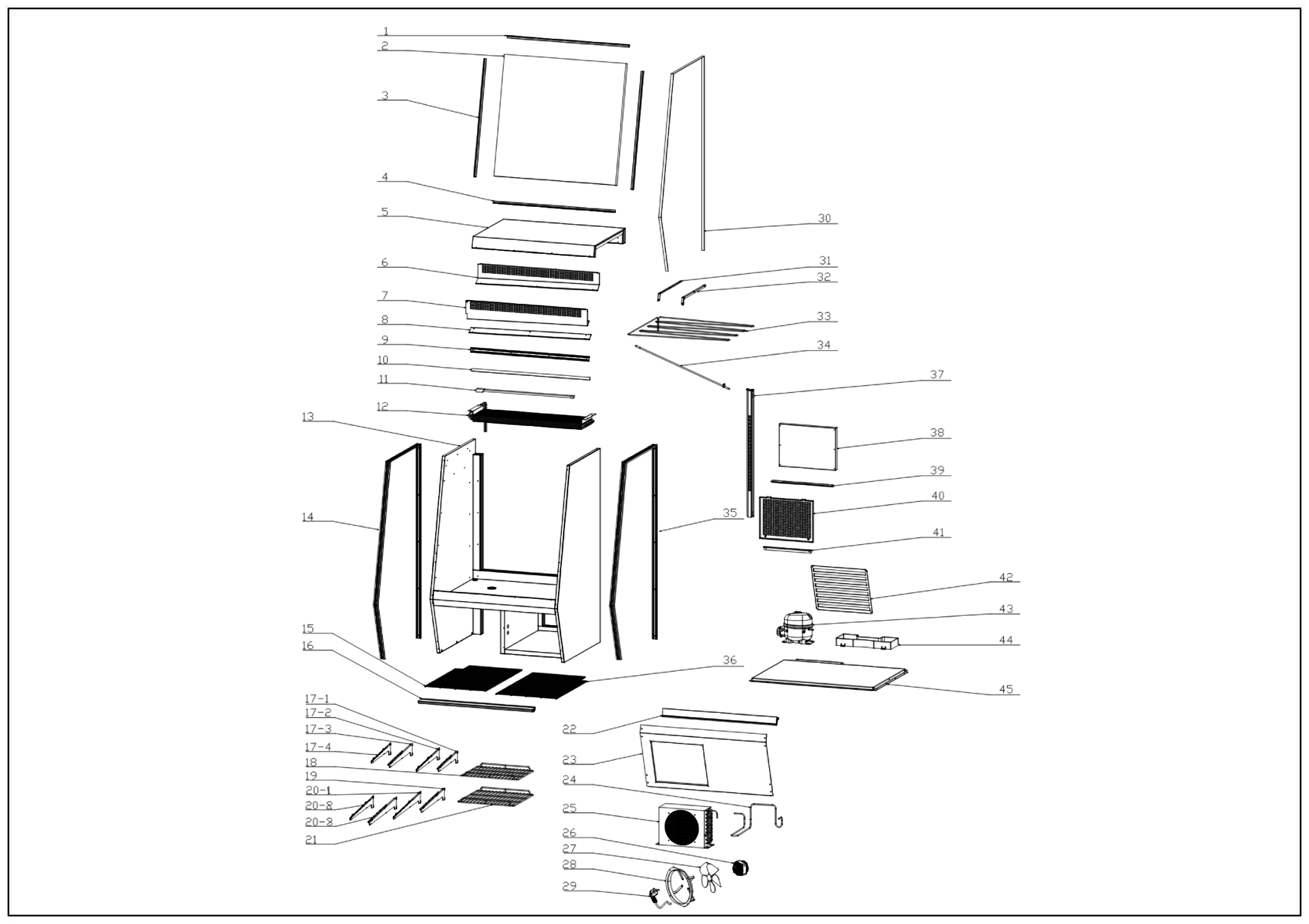 1
2
3
4
5
6
7
8
9
10
11
12
13
14
15
16
17-1
17-2
17-3
17-4
18
19
20-1
20-8
20-8
21
22
23
24
25
26
27
28
29
30
31
32
33
34
35
36
37
38
39
40
41
42
43
44
45