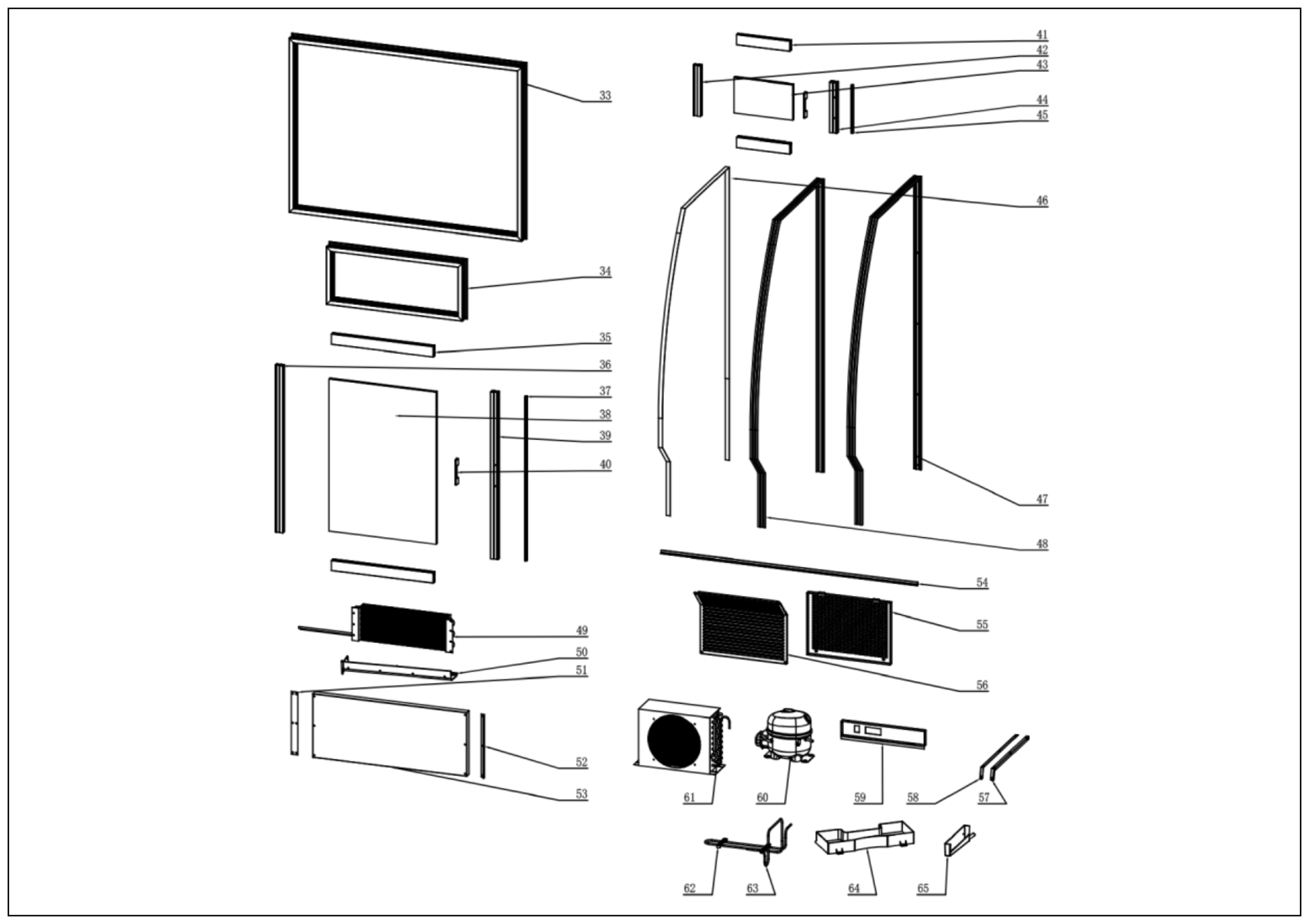 33
34
35
36
37
38
39
40
49
50
51
52
53
41
42
43
44
45
46
47
48
54
55
56
61
60
59
58
57
62
63
64
65