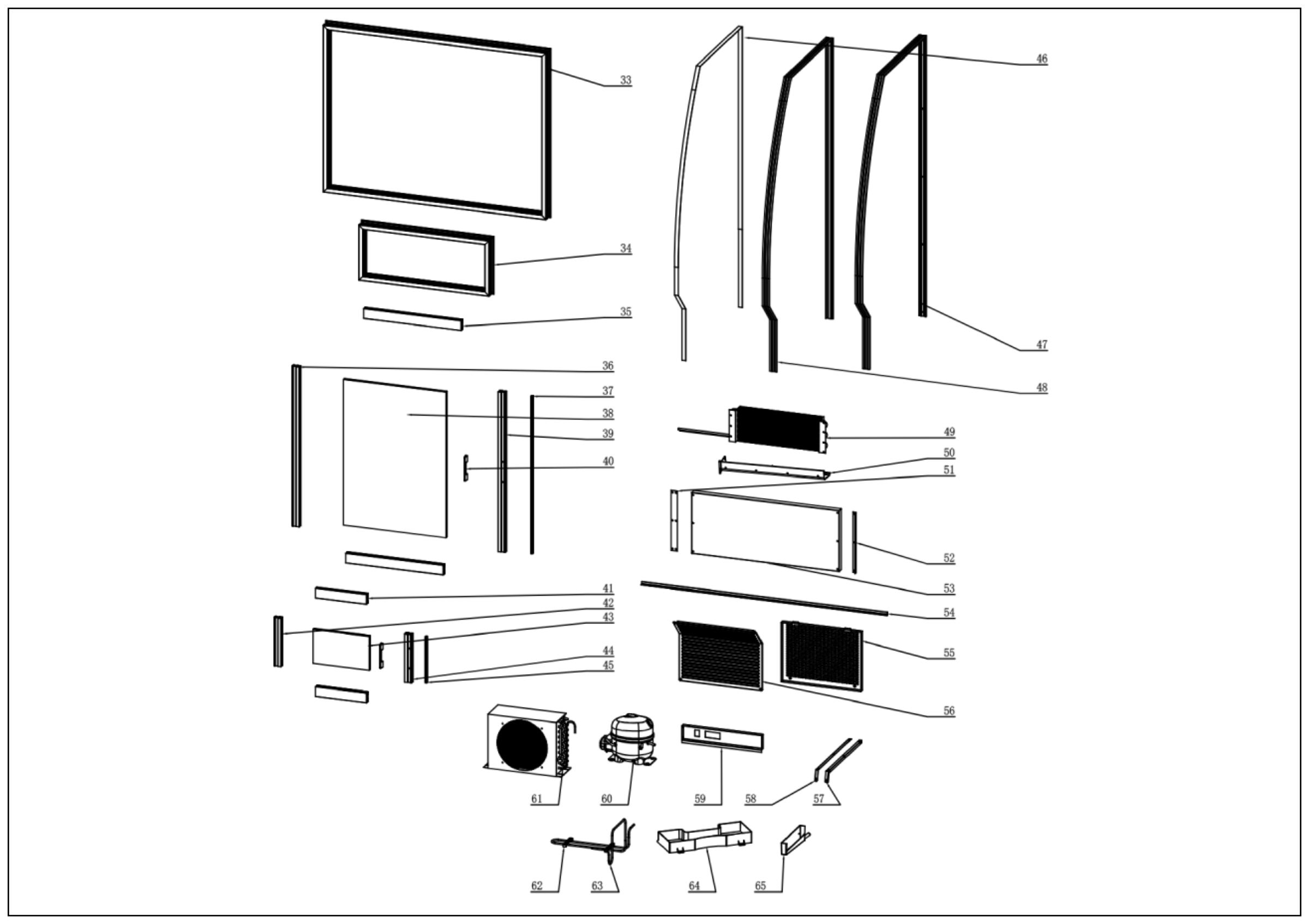 33
34
35
36
37
38
39
40
41
42
43
44
45
46
47
48
49
50
51
52
53
54
55
56
61
60
59
58
57
62
63
64
65