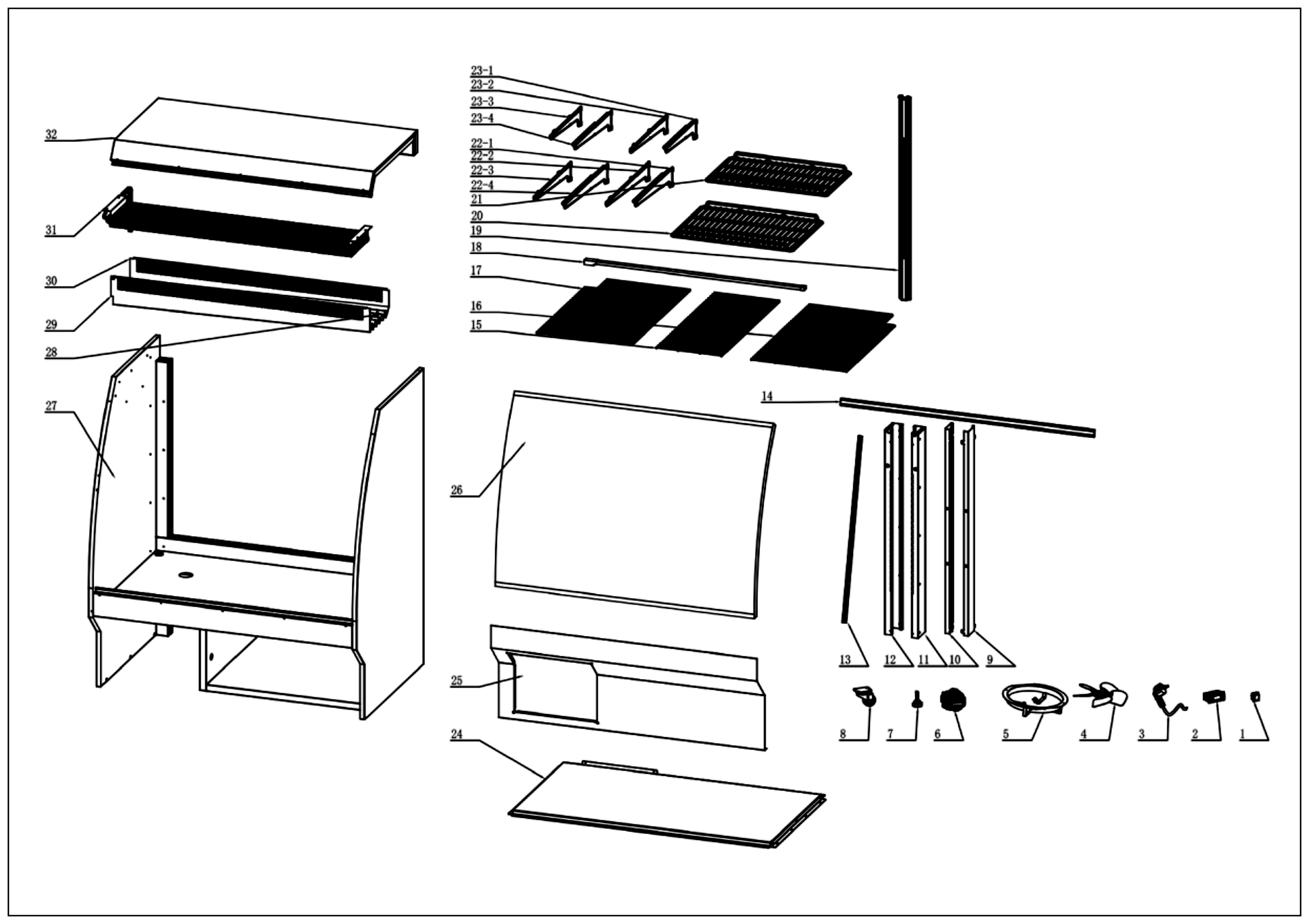 32
31
30
29
28
27
23-1
23-2
23-3
23-4
22-1
22-2
22-3
22-4
21
20
19
18
17
16
15
14
26
25
24
13
12
11
10
9
8
7
6
5
4
3
2
1