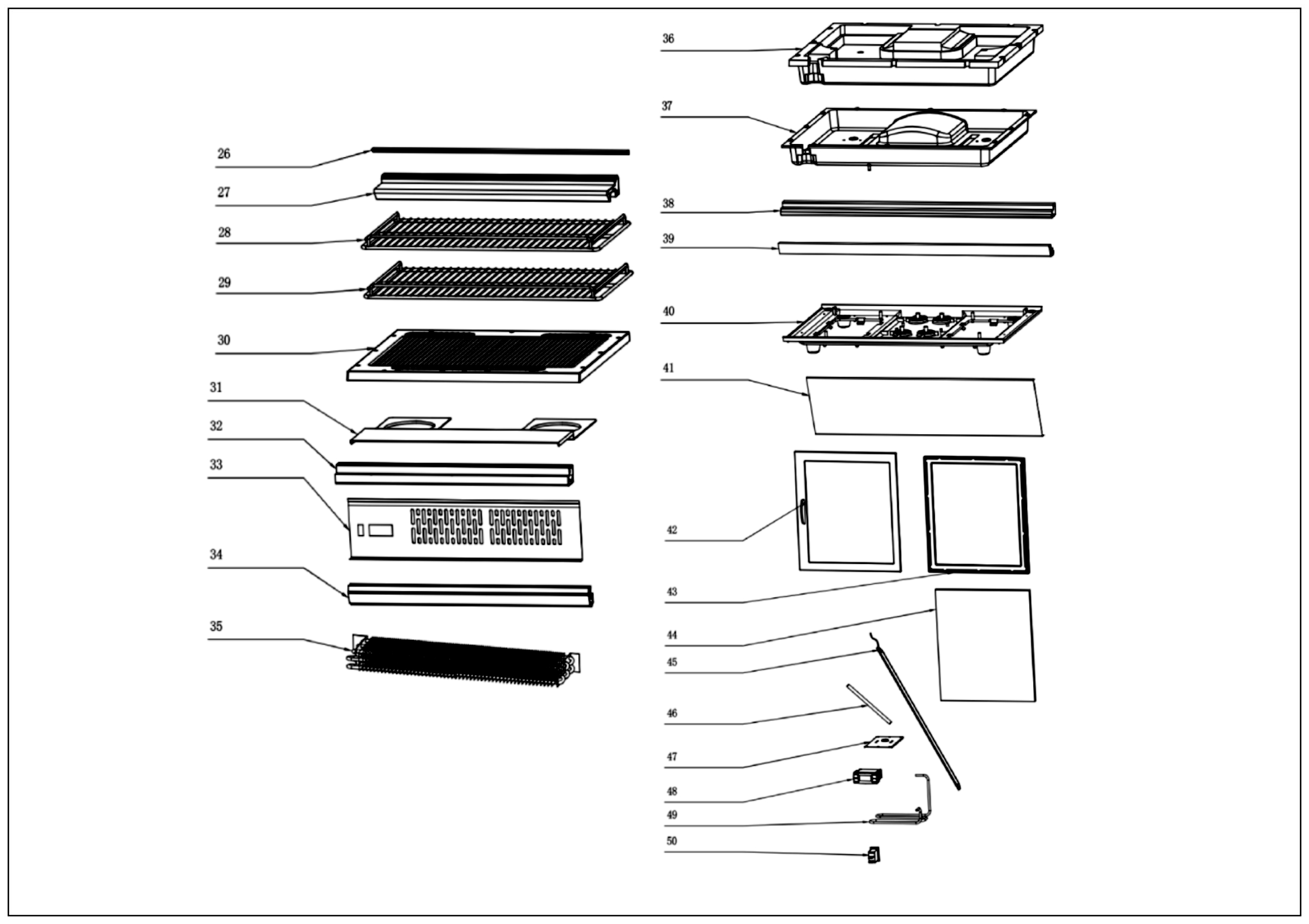 26
27
28
29
30
31
32
33
34
35
36
37
38
39
40
41
42
43
44
45
46
47
48
49
50