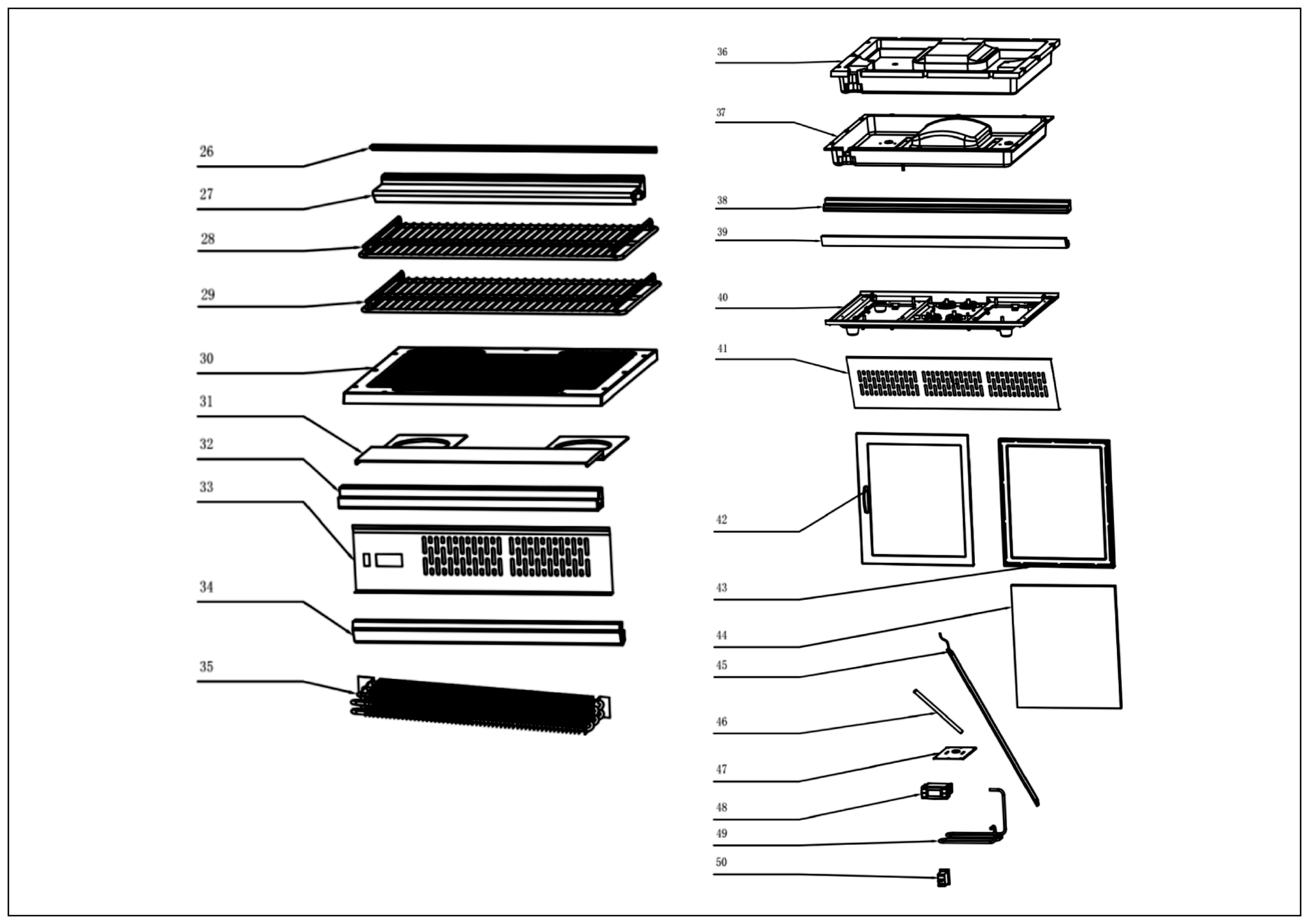 26
27
28
29
30
31
32
33
34
35

36
37
38
39
40
41
42
43
44
45
46
47
48
49
50