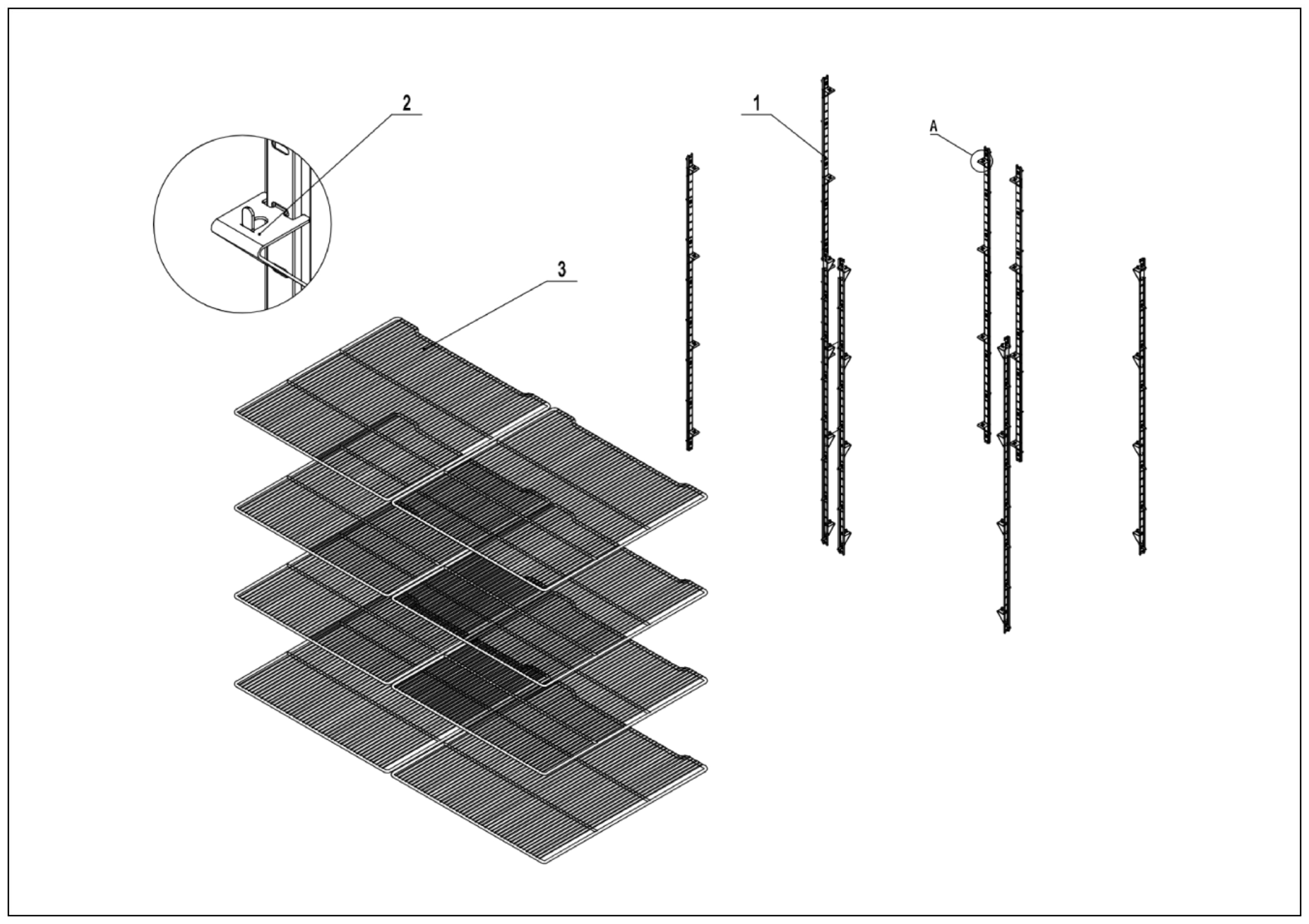 2
1
A
3