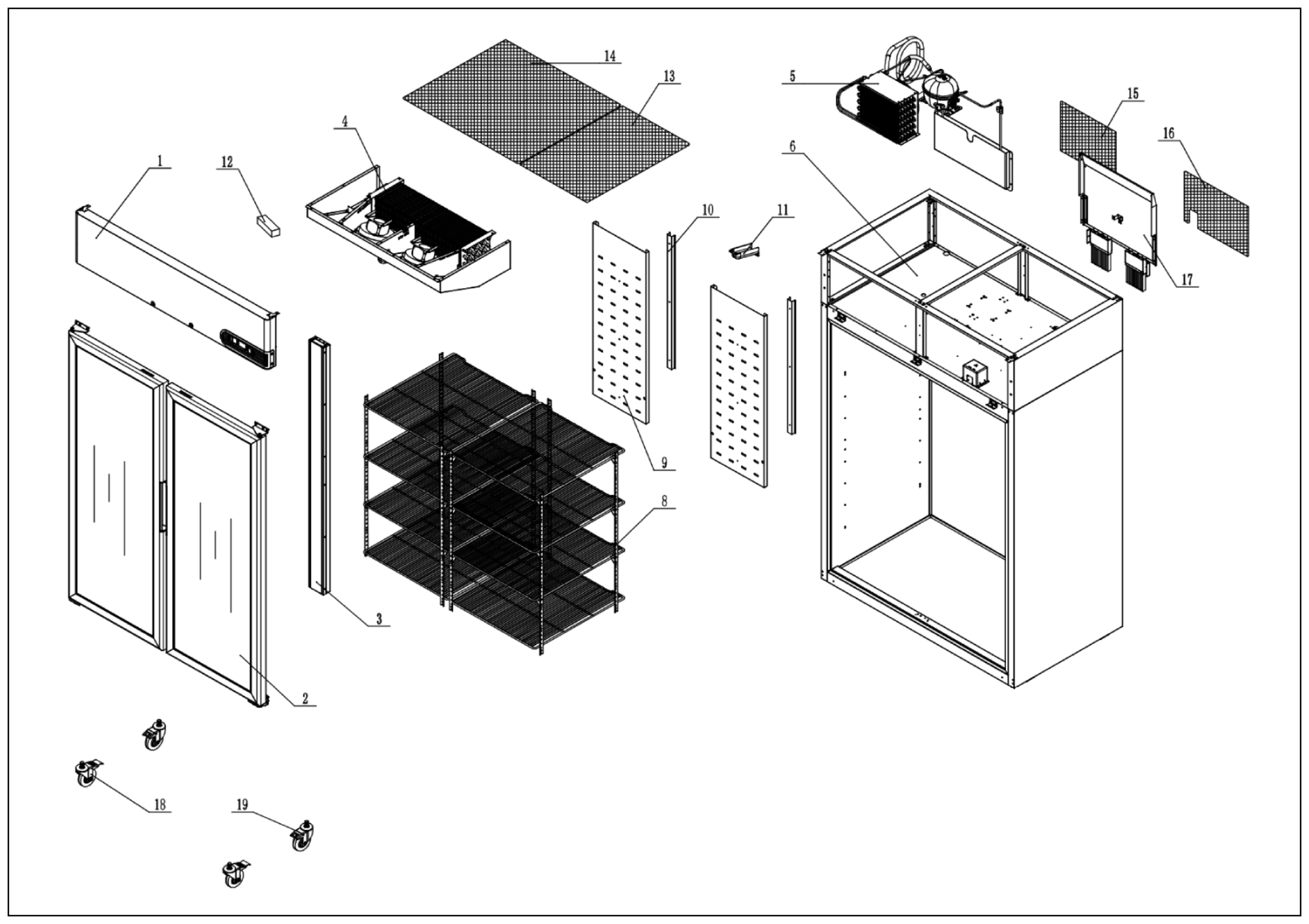 14
13
5
15
16
4
6
1
12
10
11
17
9
8
3
2
18
19