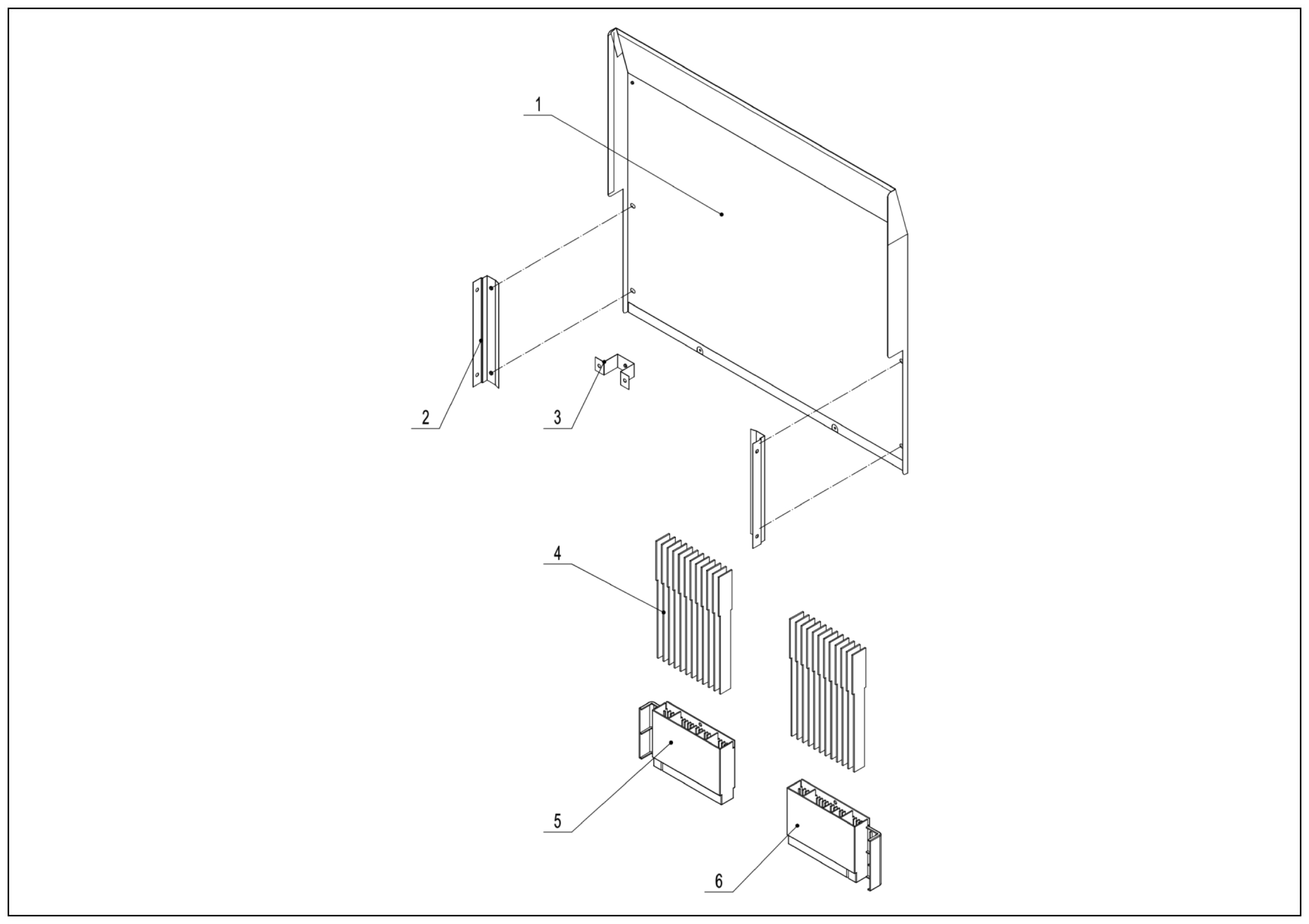 1

2

3

4

5

6