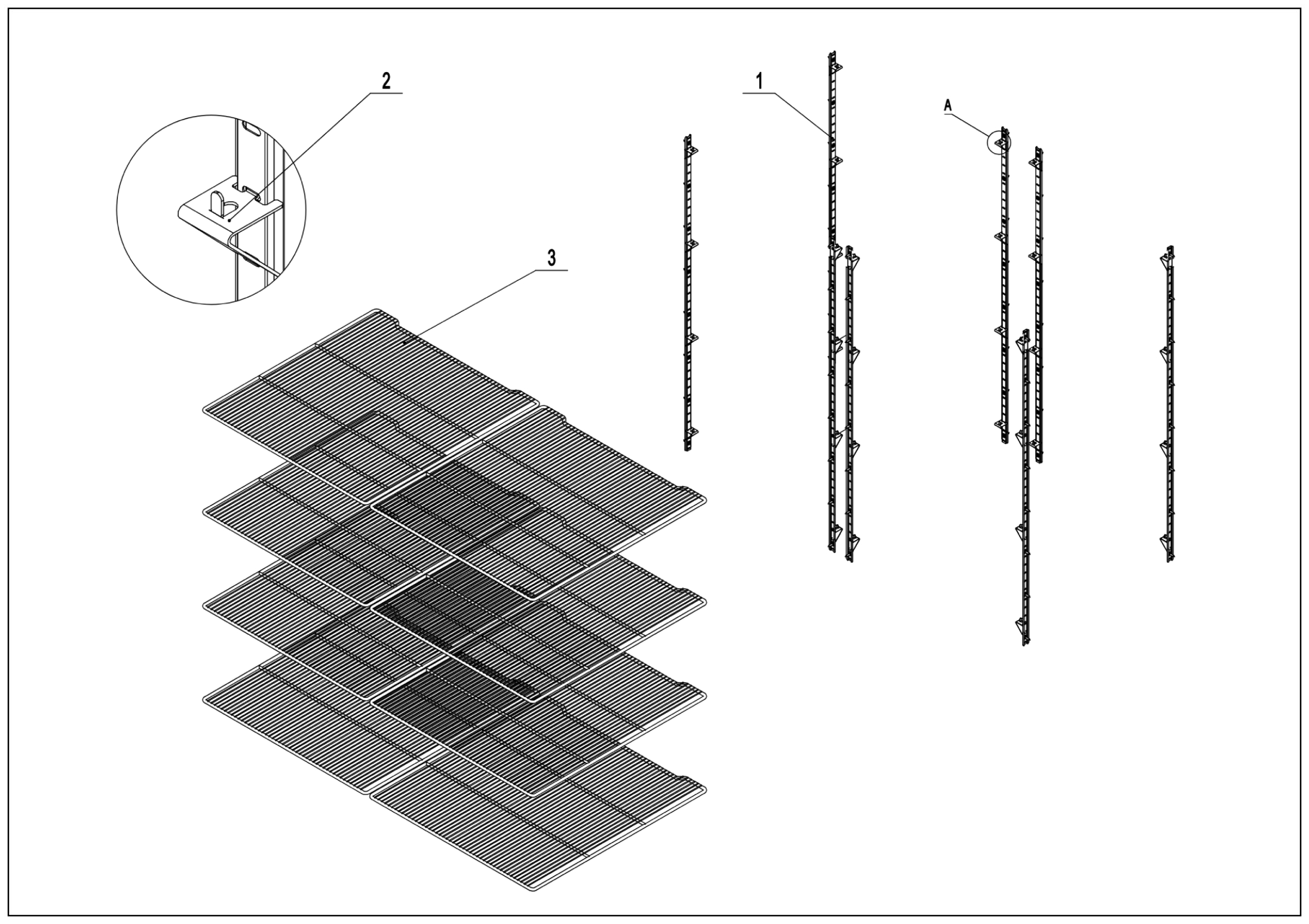 2

1

A

3