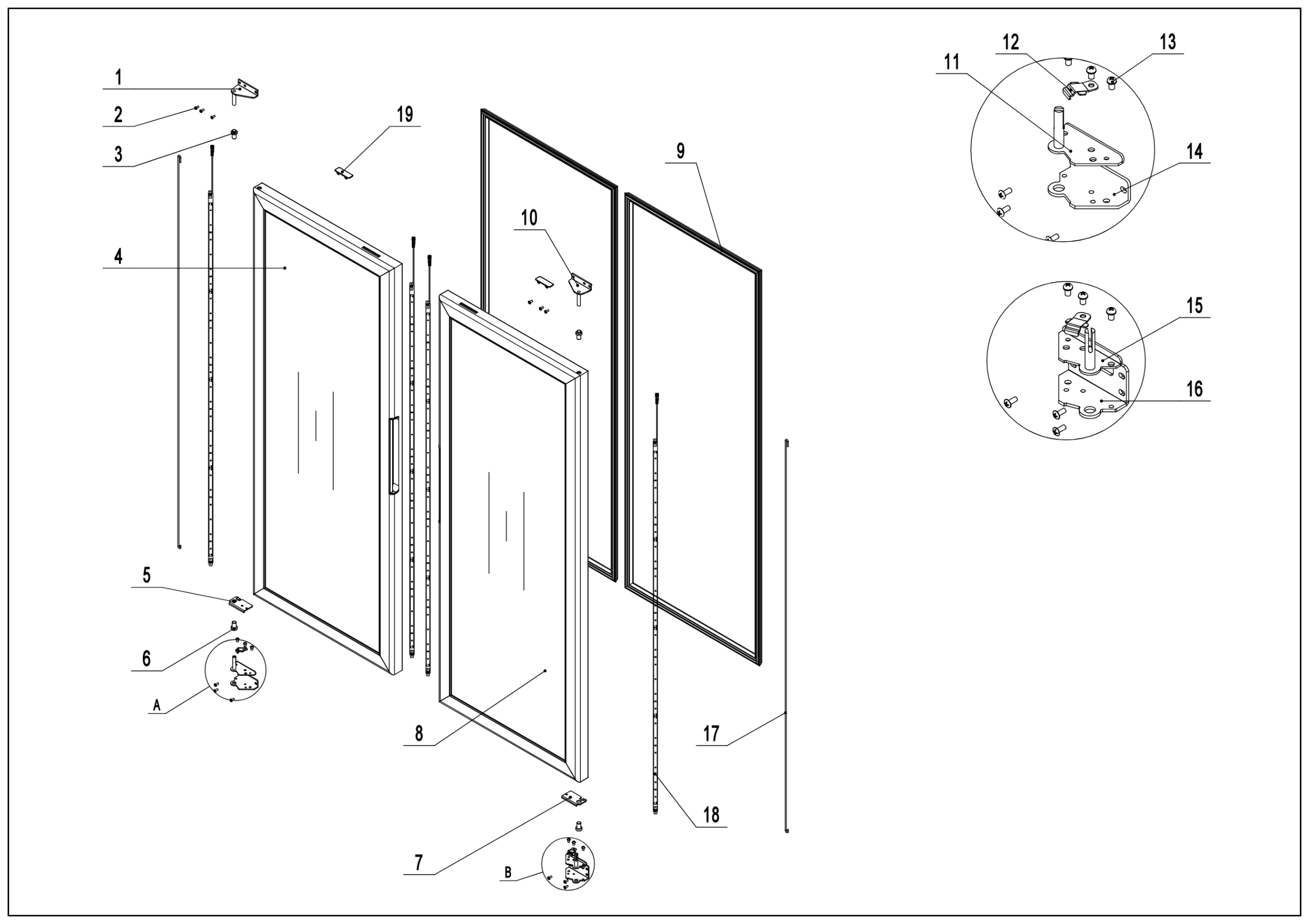 1
2
3
4
5
6
A
19
10
9
8
7
B
17
18
11
12
13
14
15
16