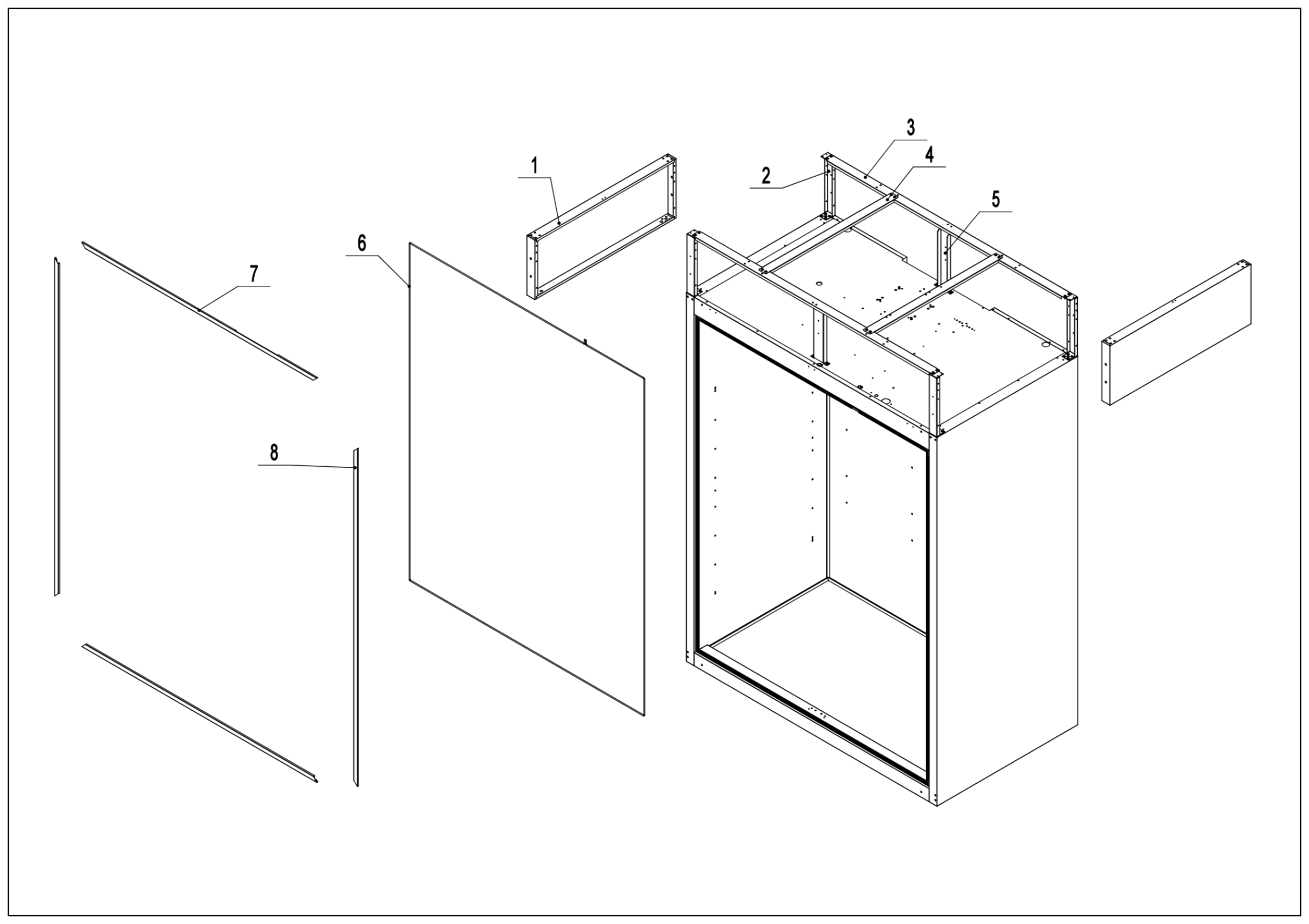 1
2
3
4
5
6
7
8