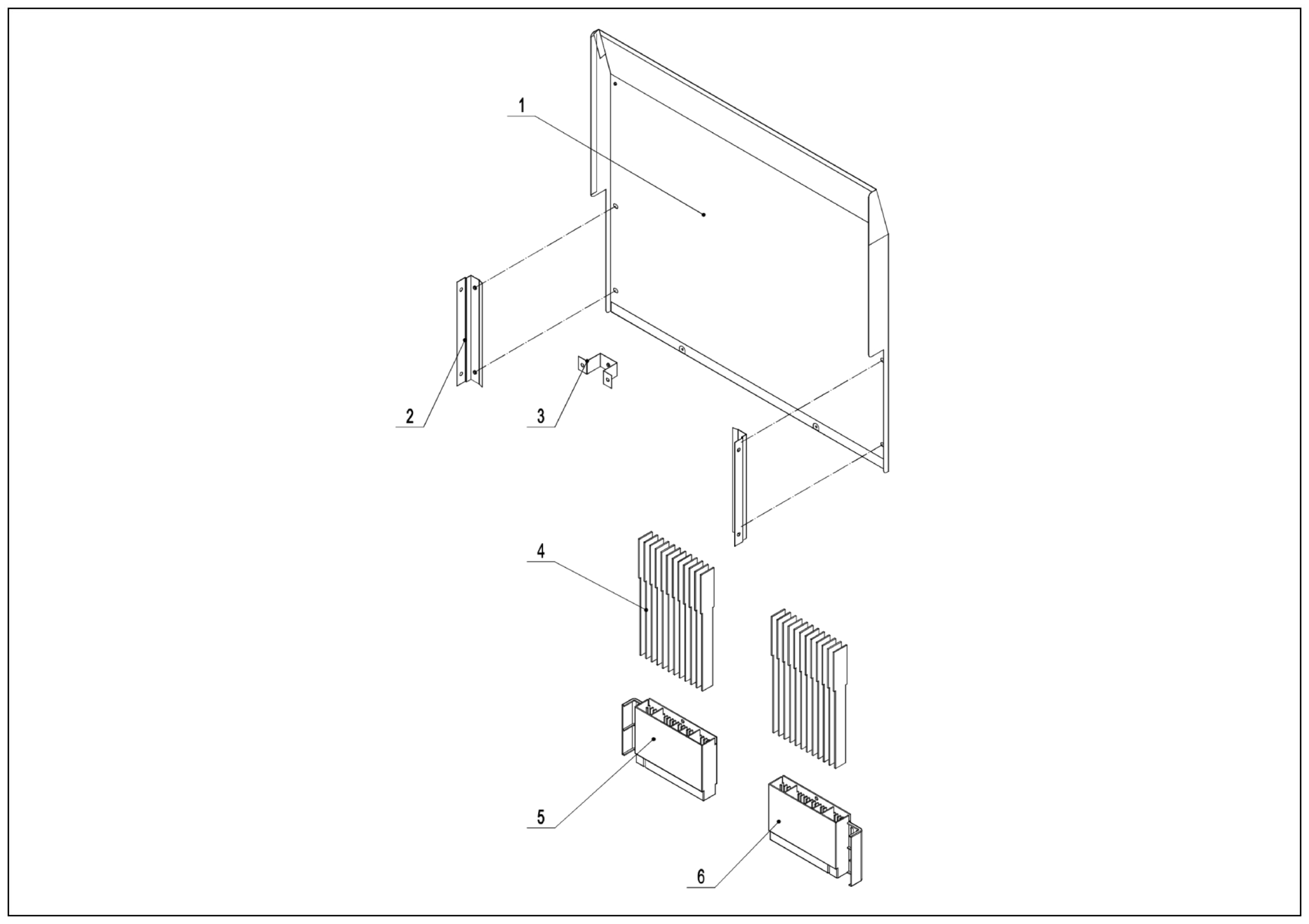 1

2

3

4

5

6