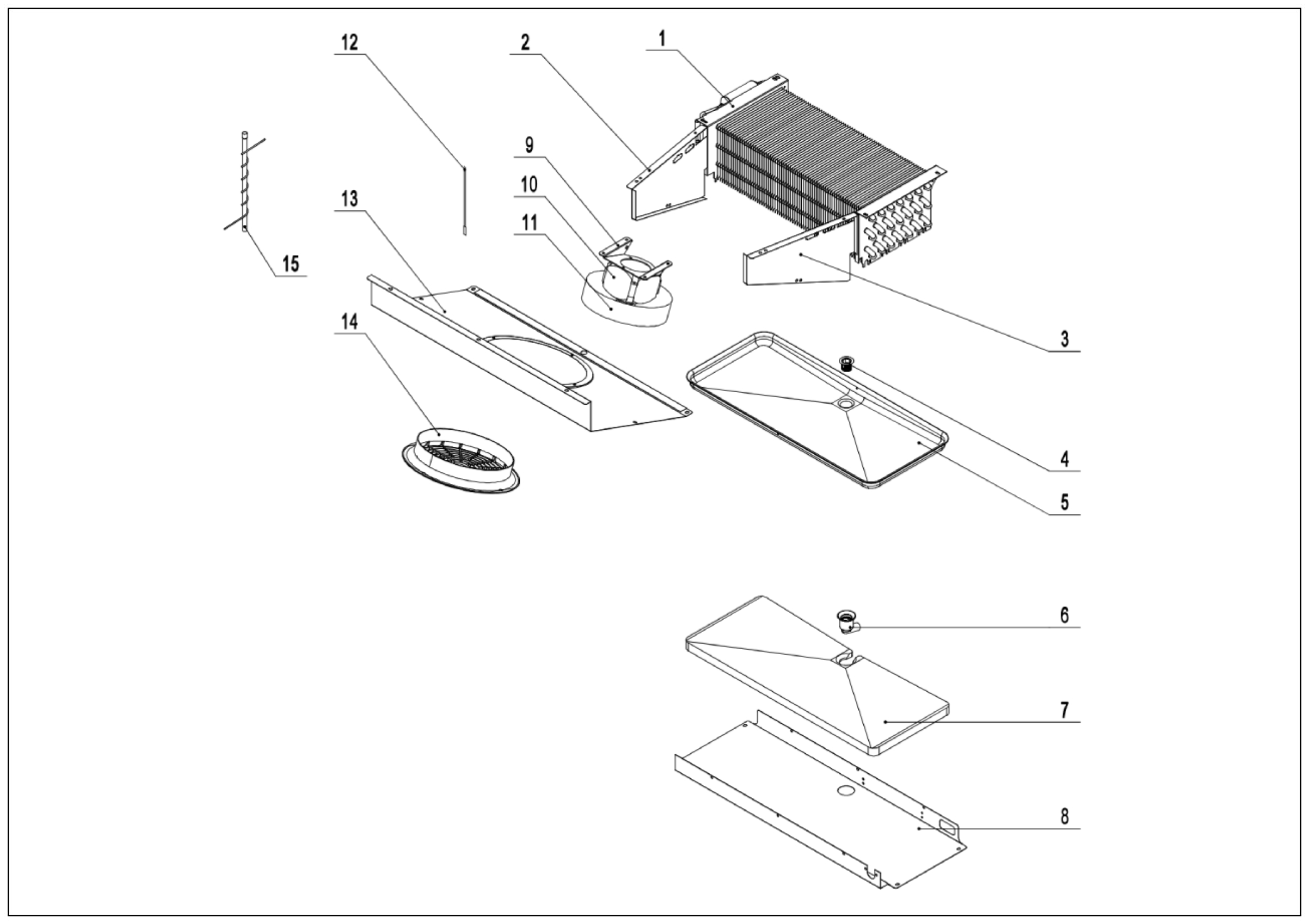 12
2
1
9
10
11
13
15
14
3
4
5
6
7
8