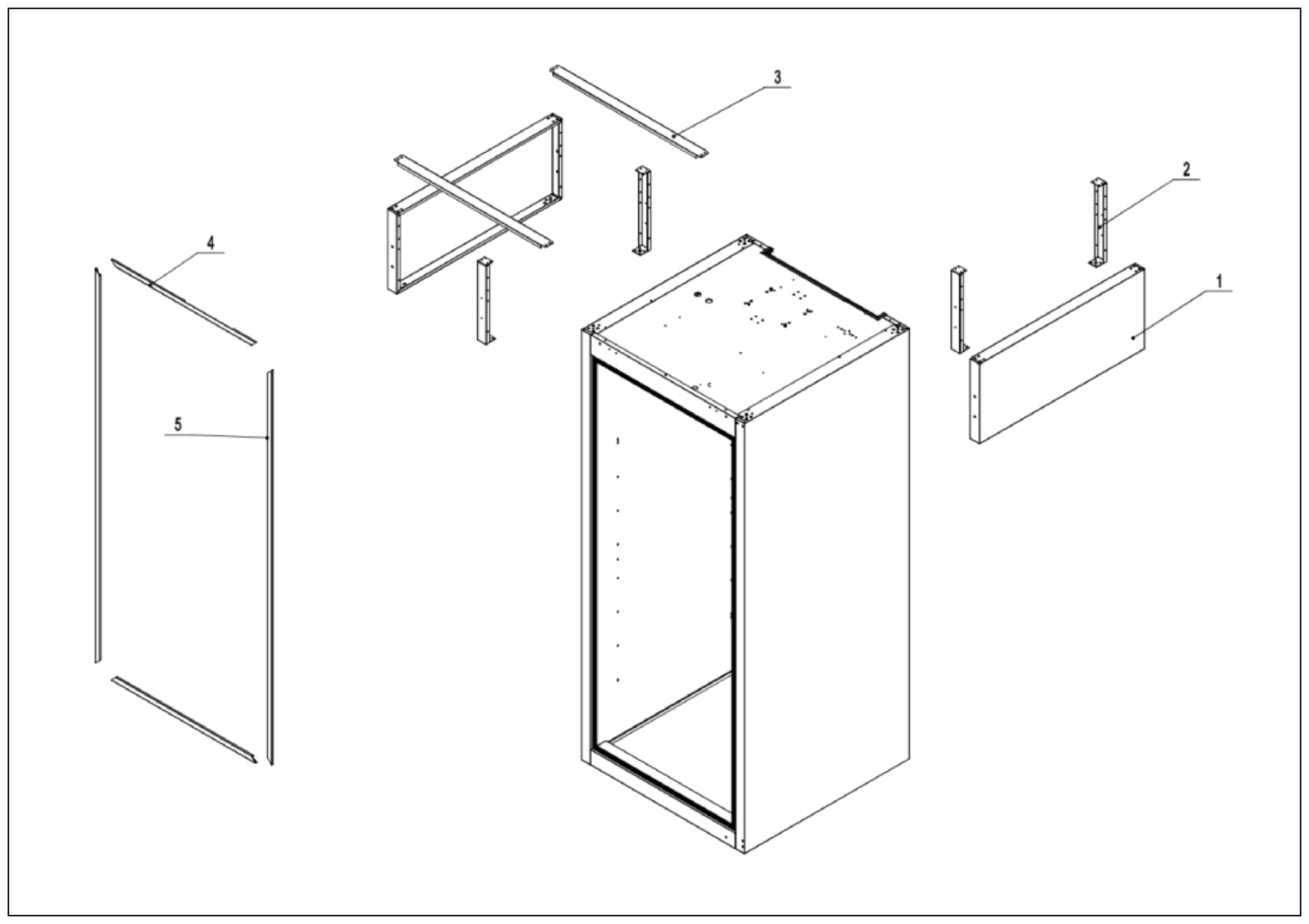 3
2
4
1
5