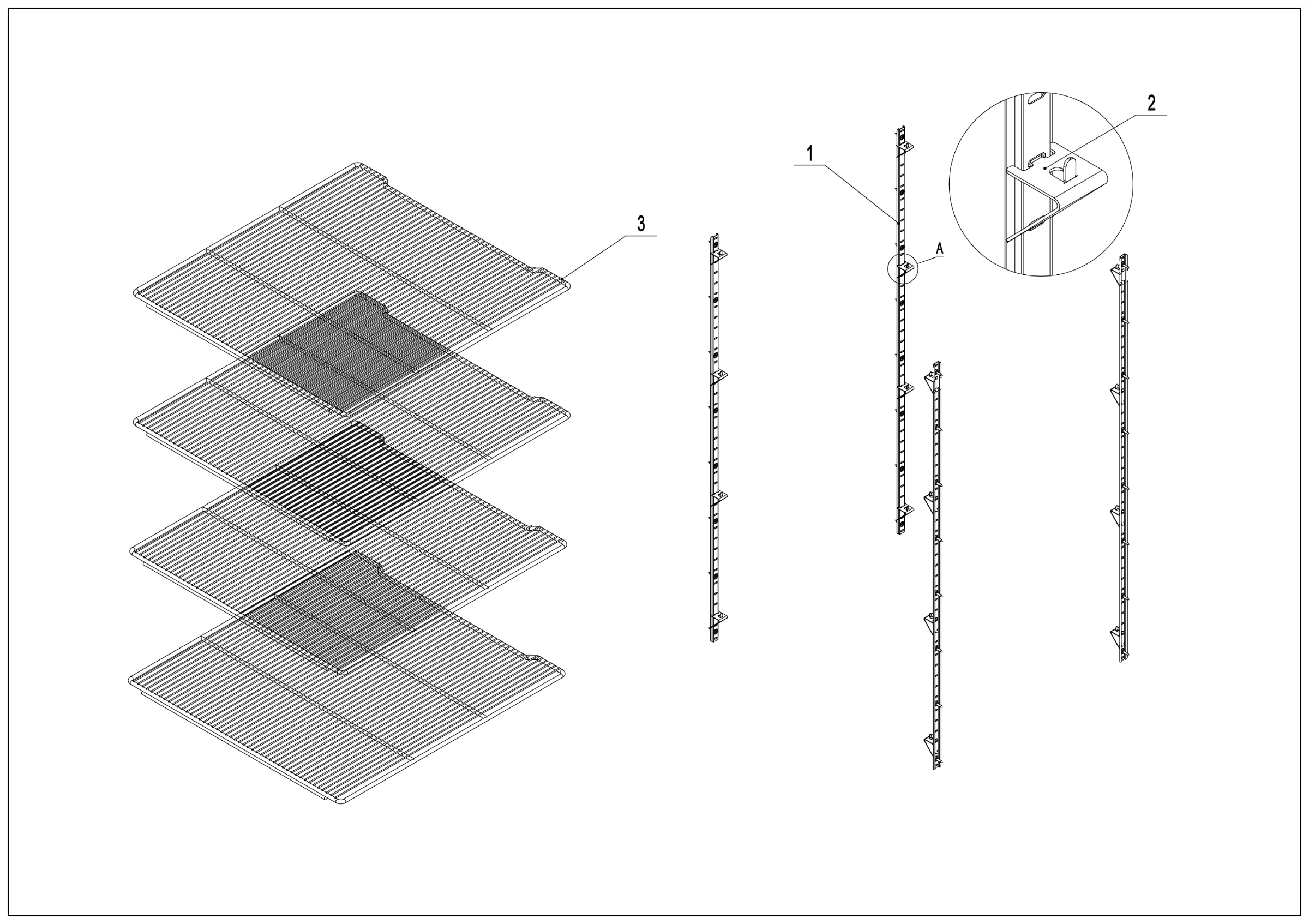 3

1

A

2