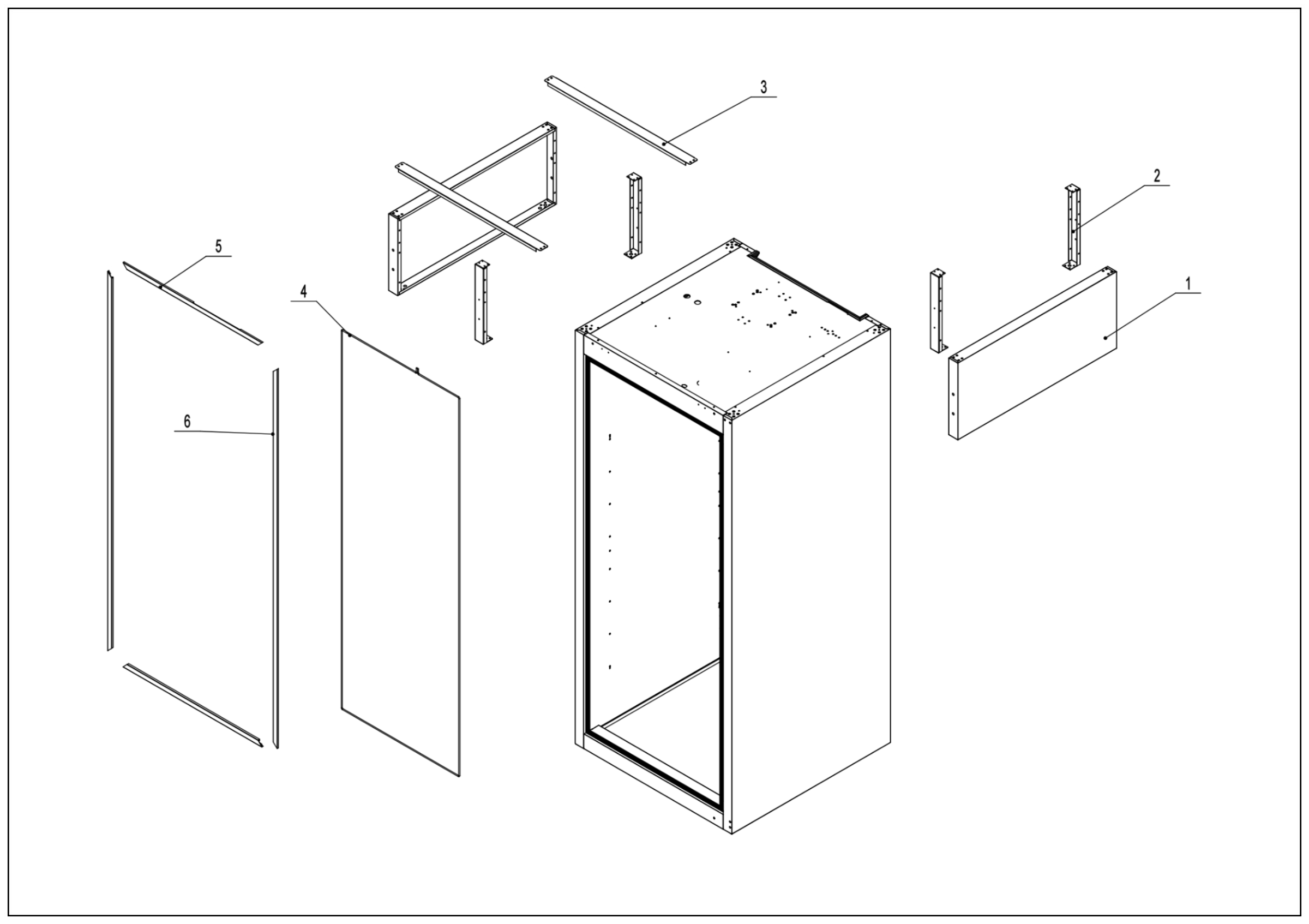 3

2

5

4

1

6