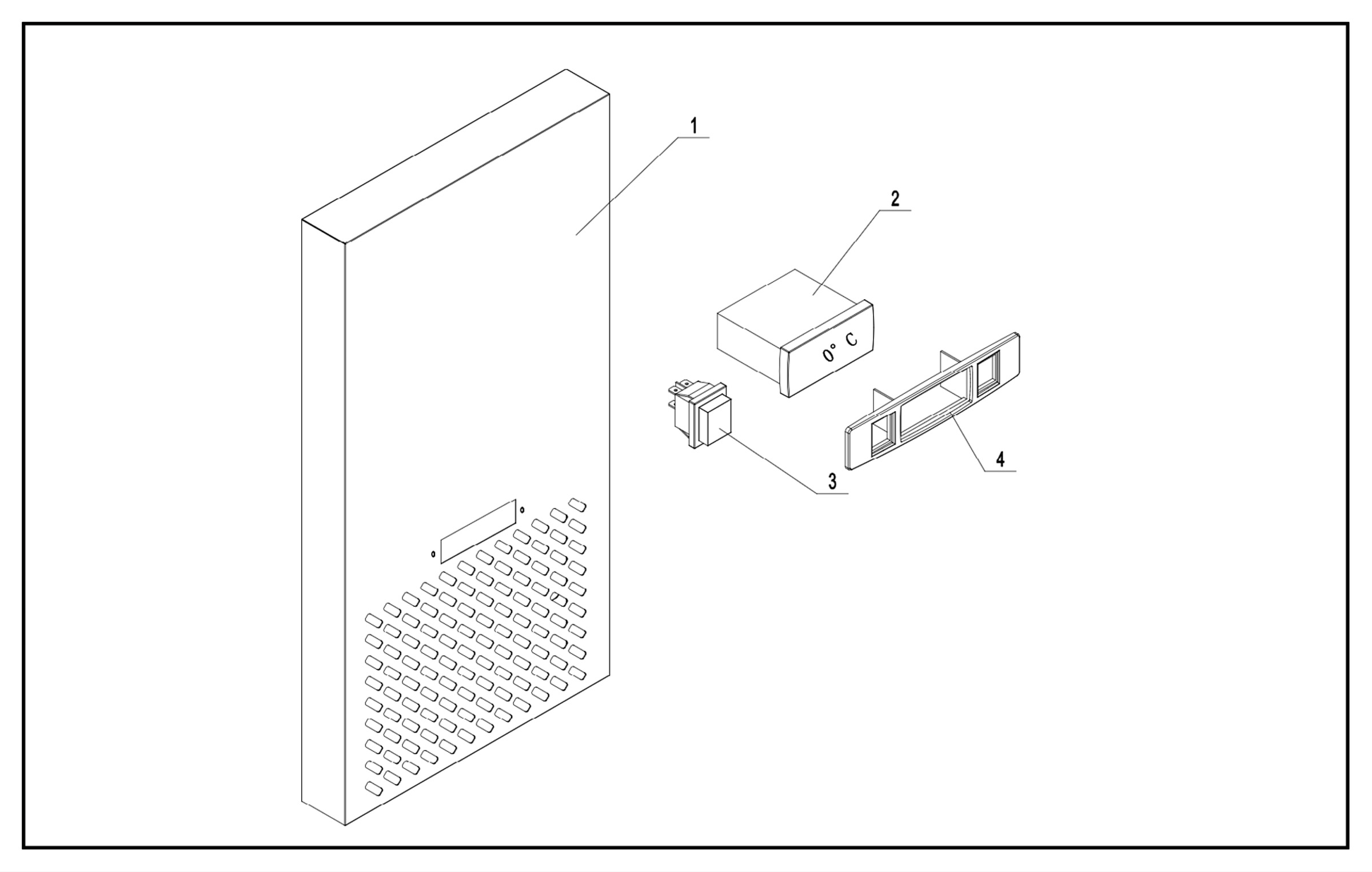 1

2

0° C

3

4