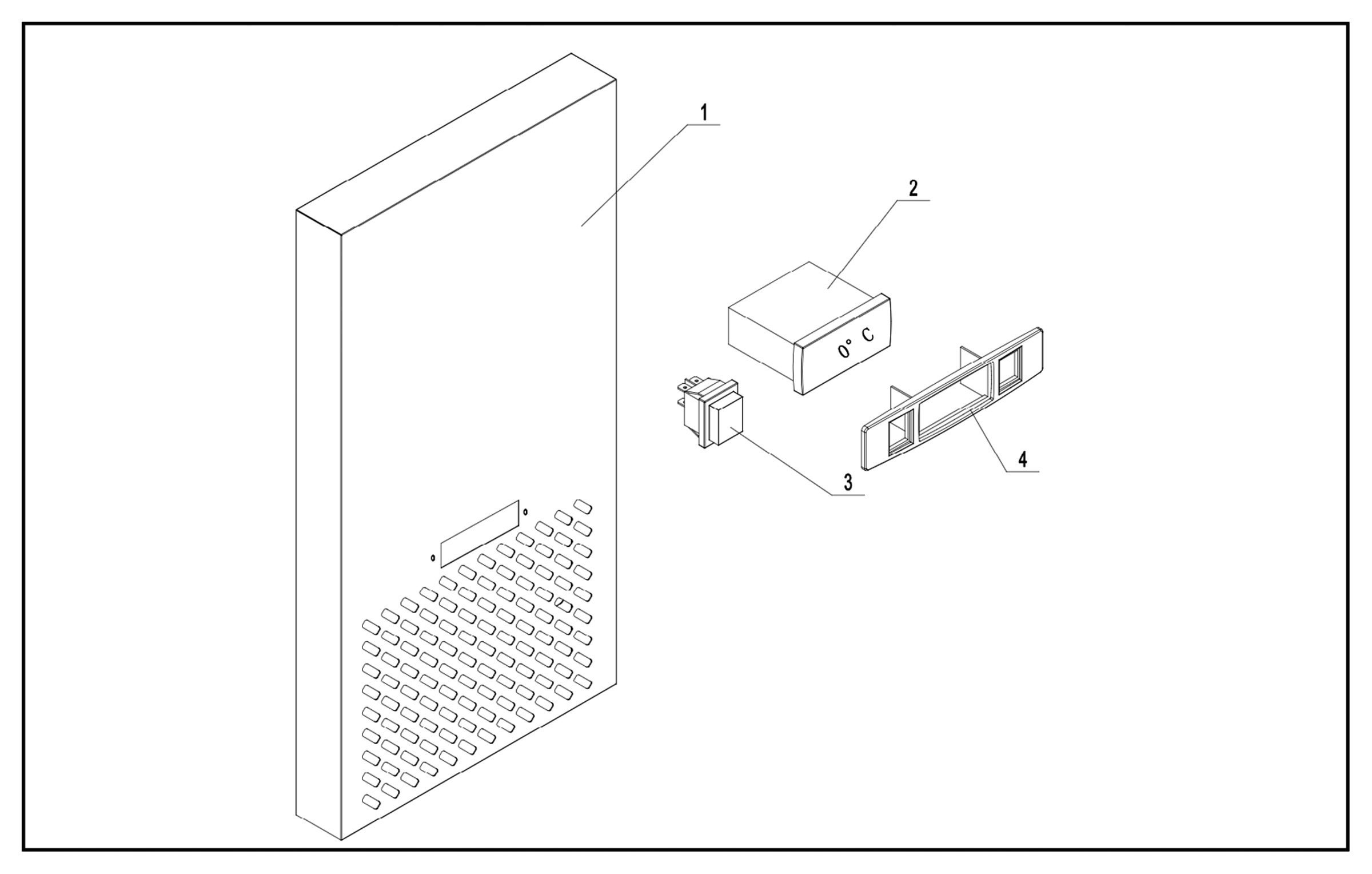 1

2

0° C

3

4