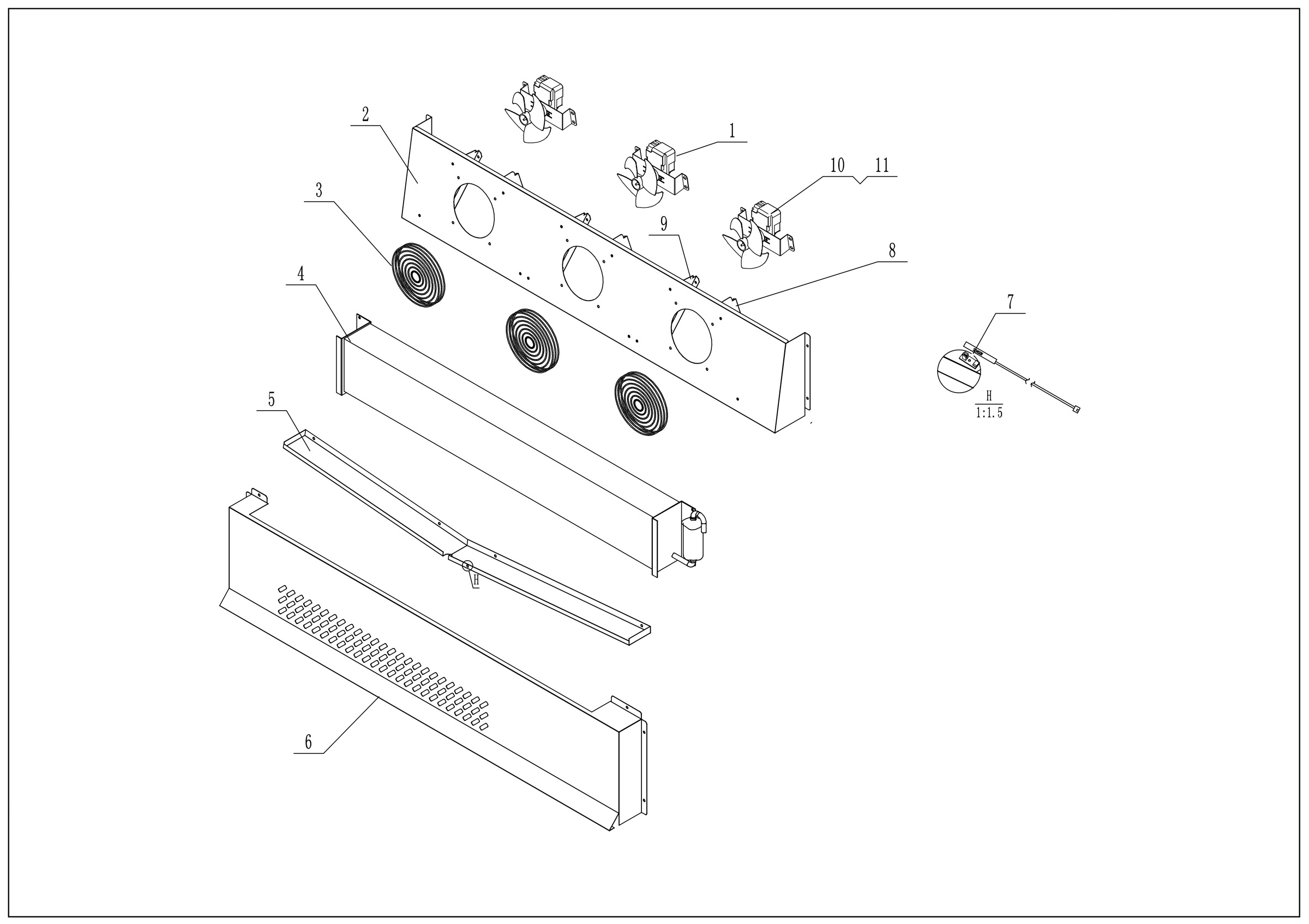 2
1
10
11
3
9
8
4
7
H
1:1.5
5
H
6