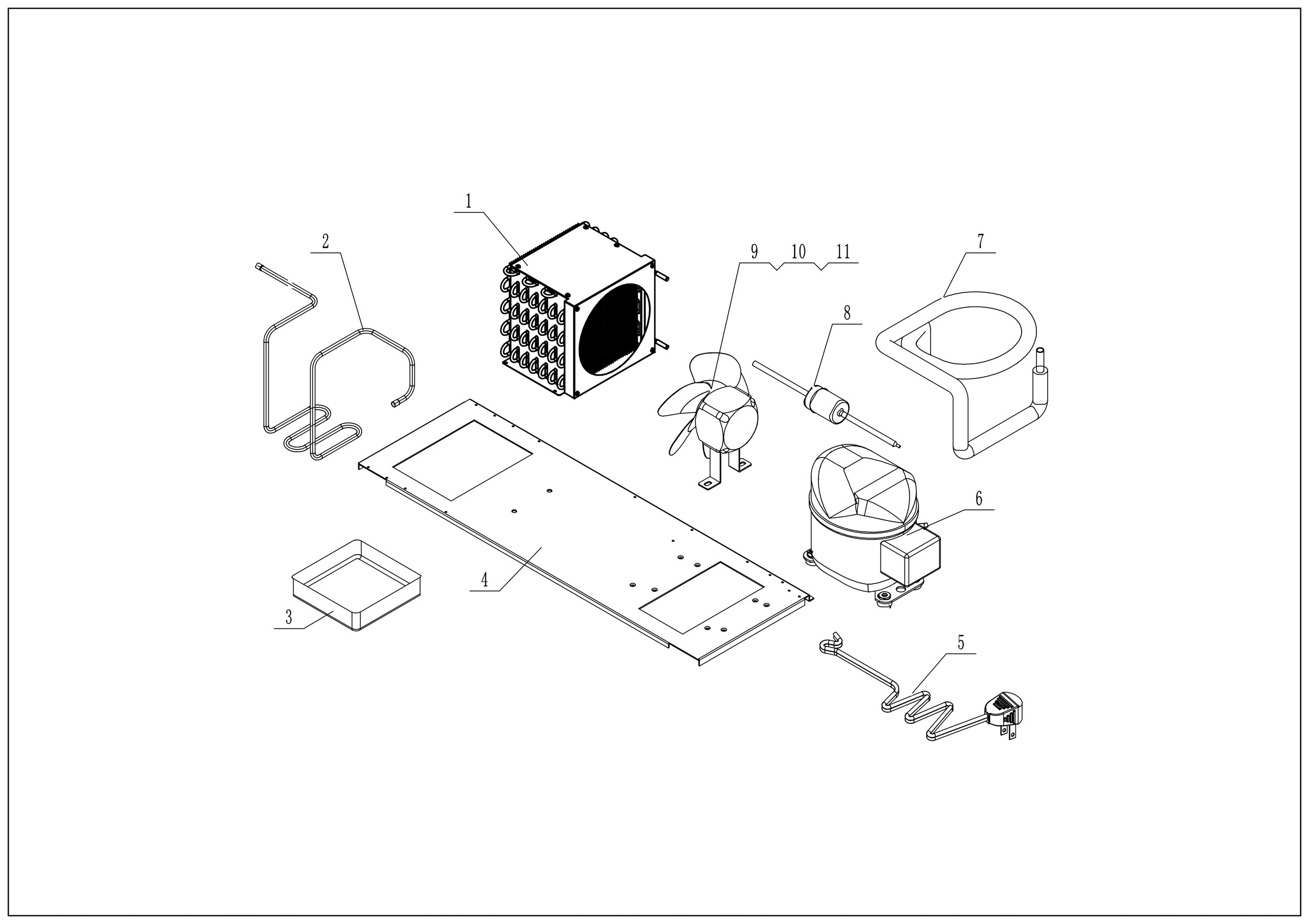 1
2
9 10 11
7
8
6
4
3
5