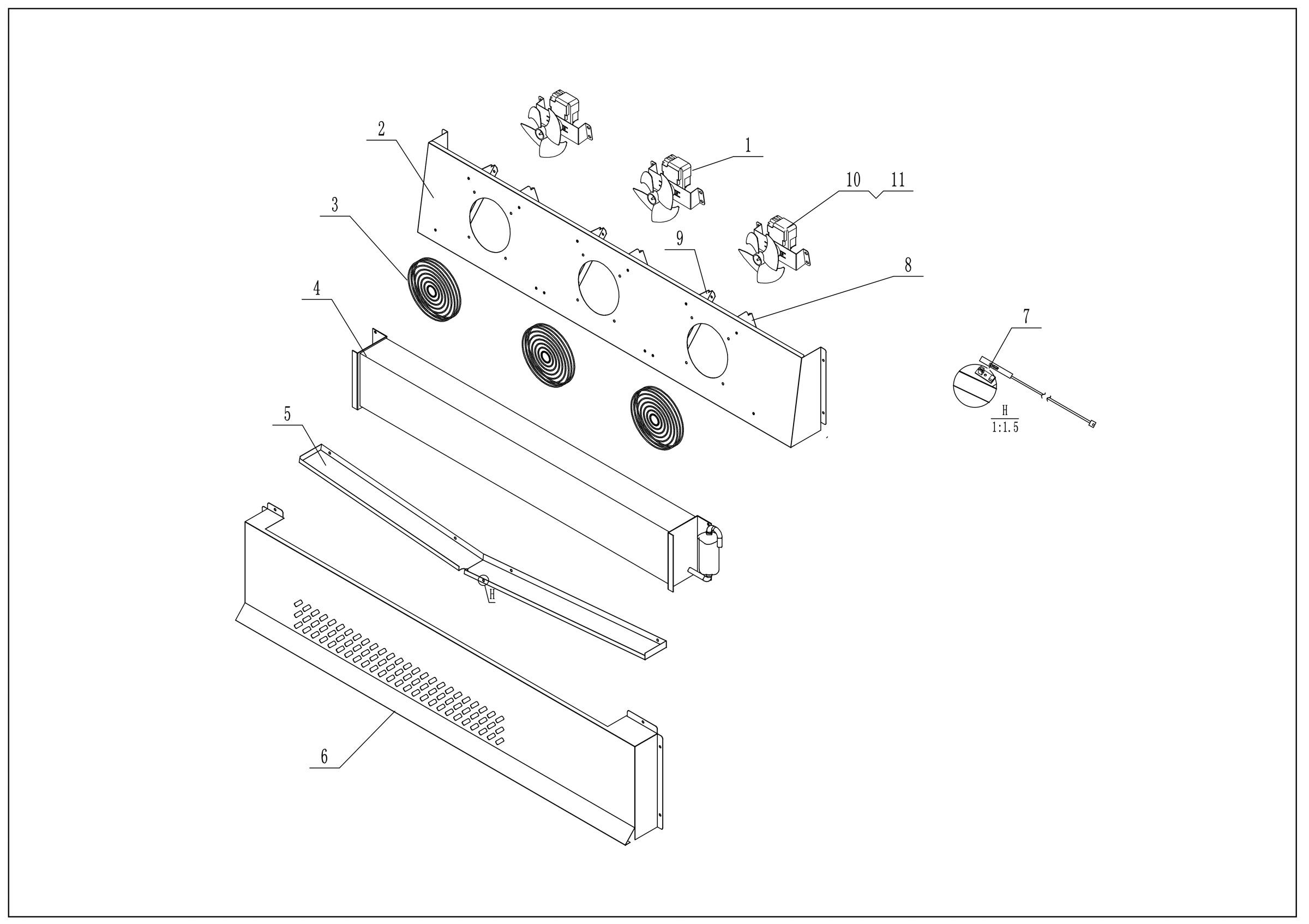 2

1

10 11

3

9

8

4

7

H
1:1.5

5

H

6