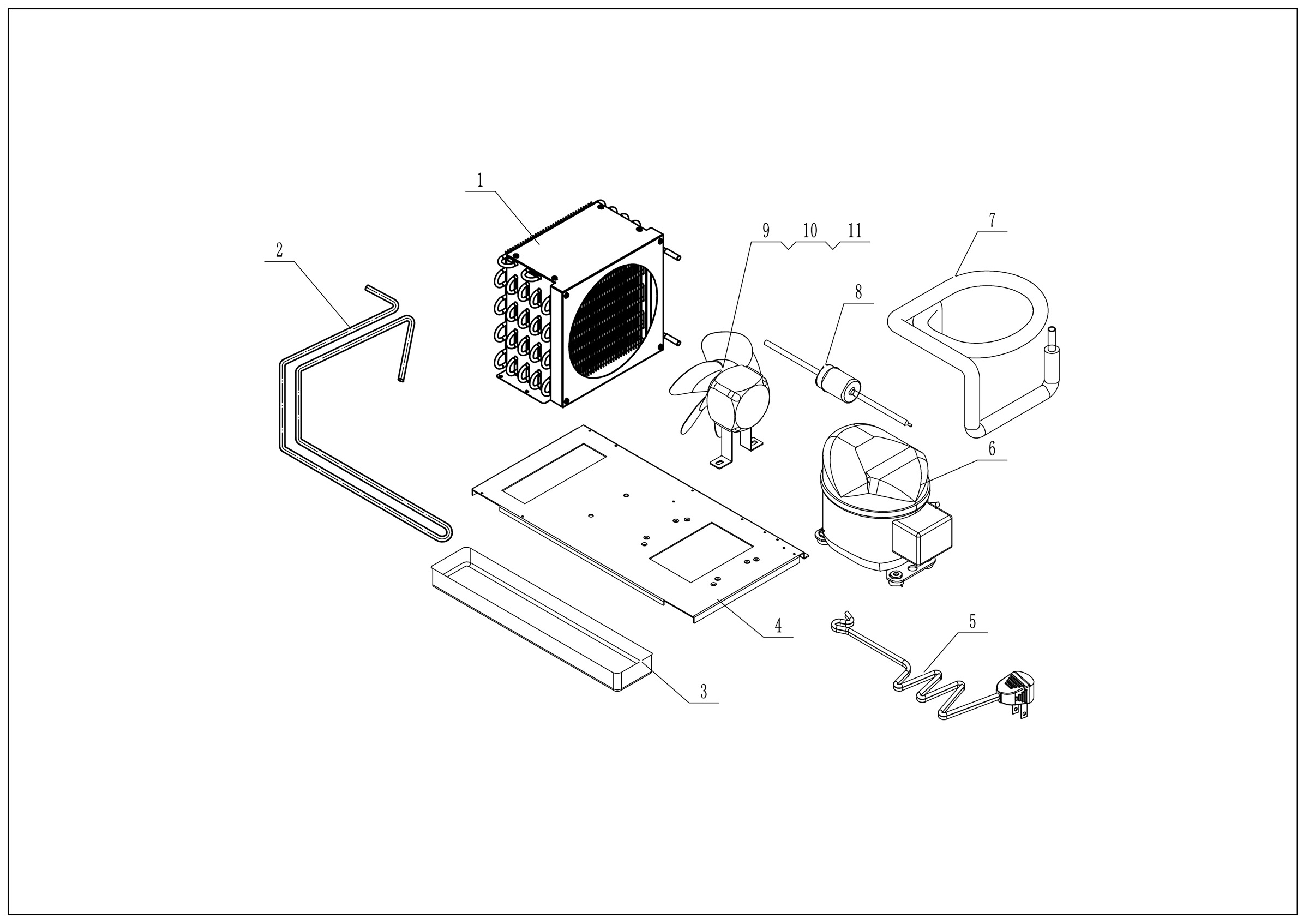 1
2
9 10 11
7
8
6
4
5
3