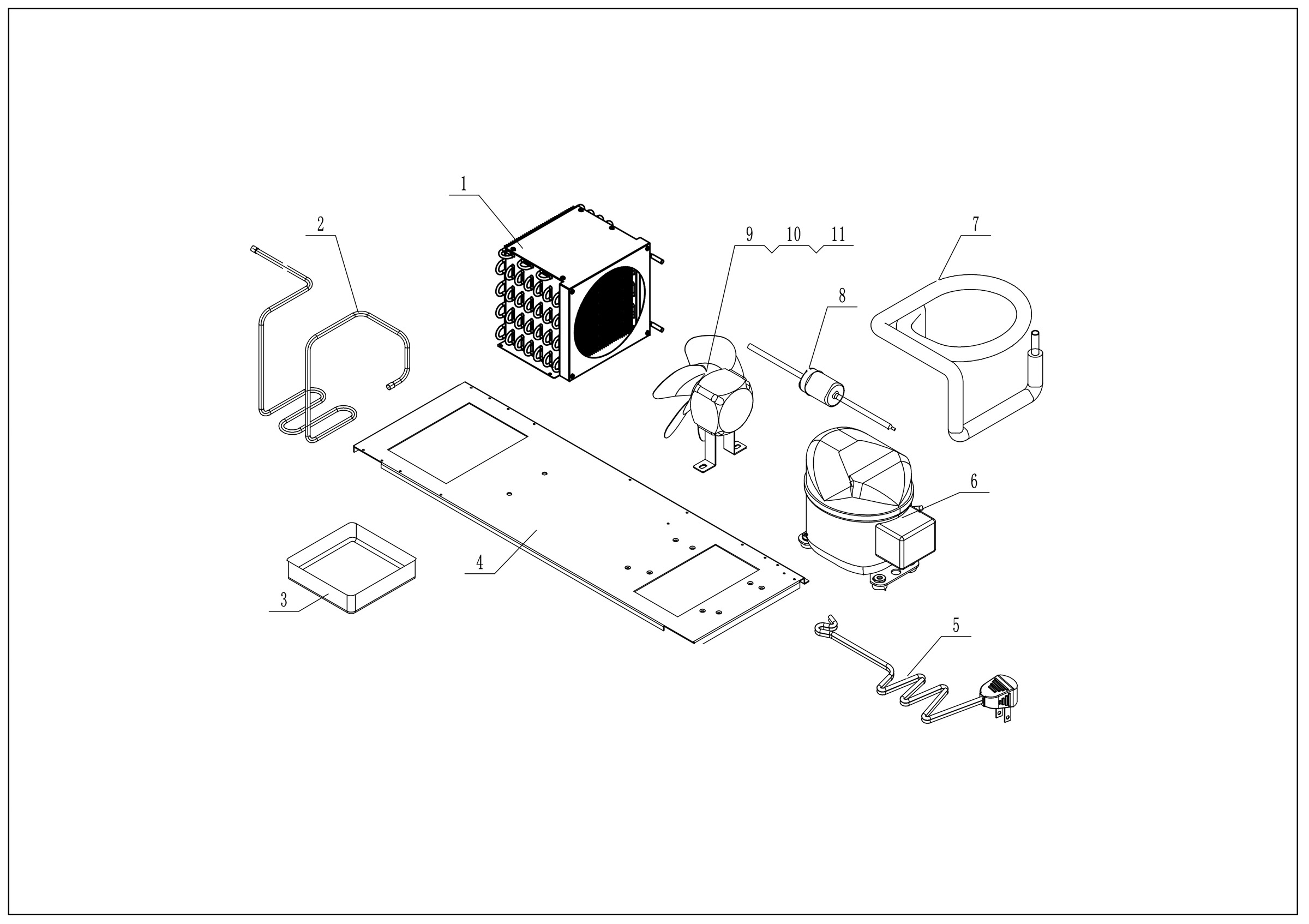 1
2
9 10 11
7
8
6
4
3
5