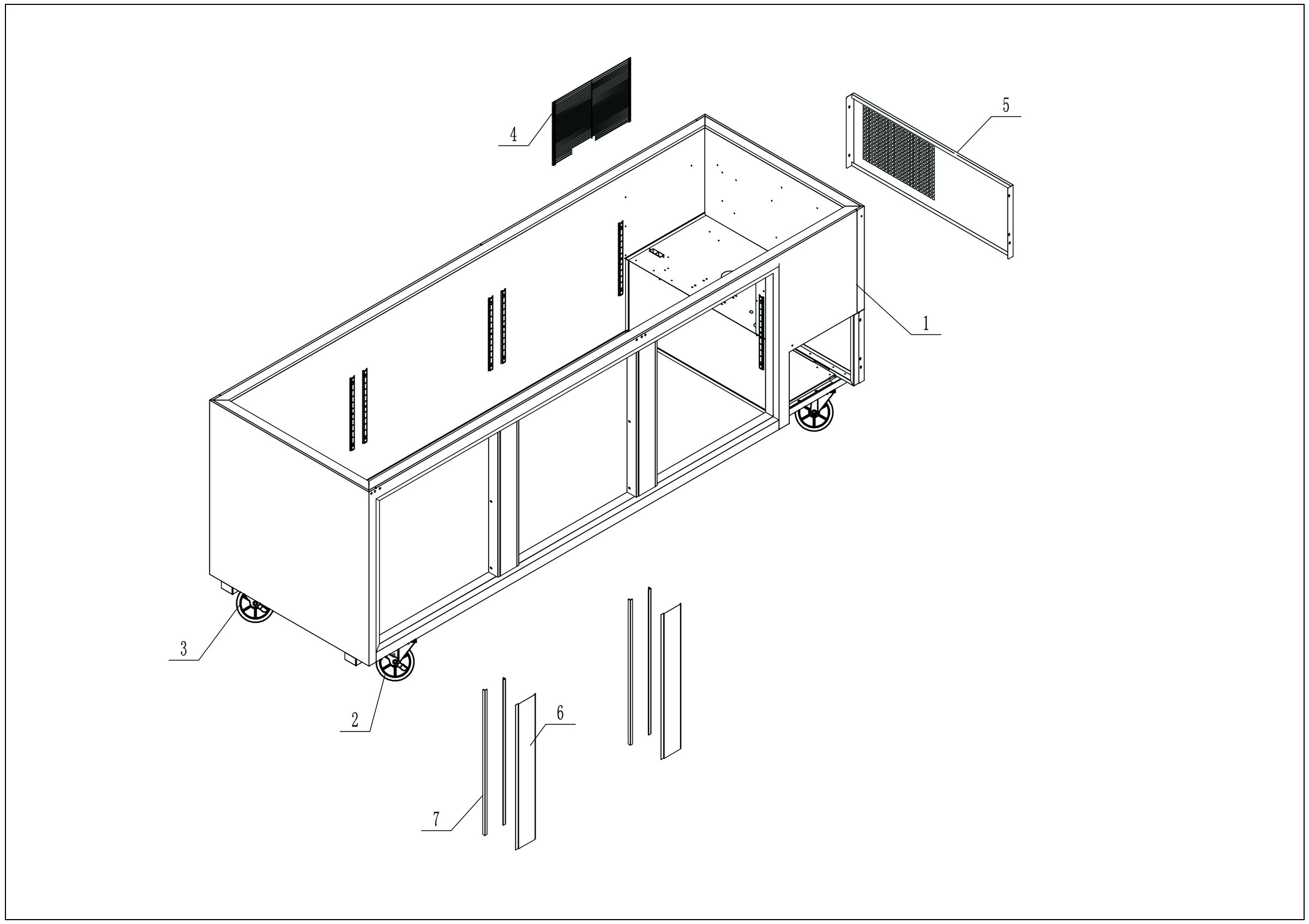 4
5
1
3
2
6
7