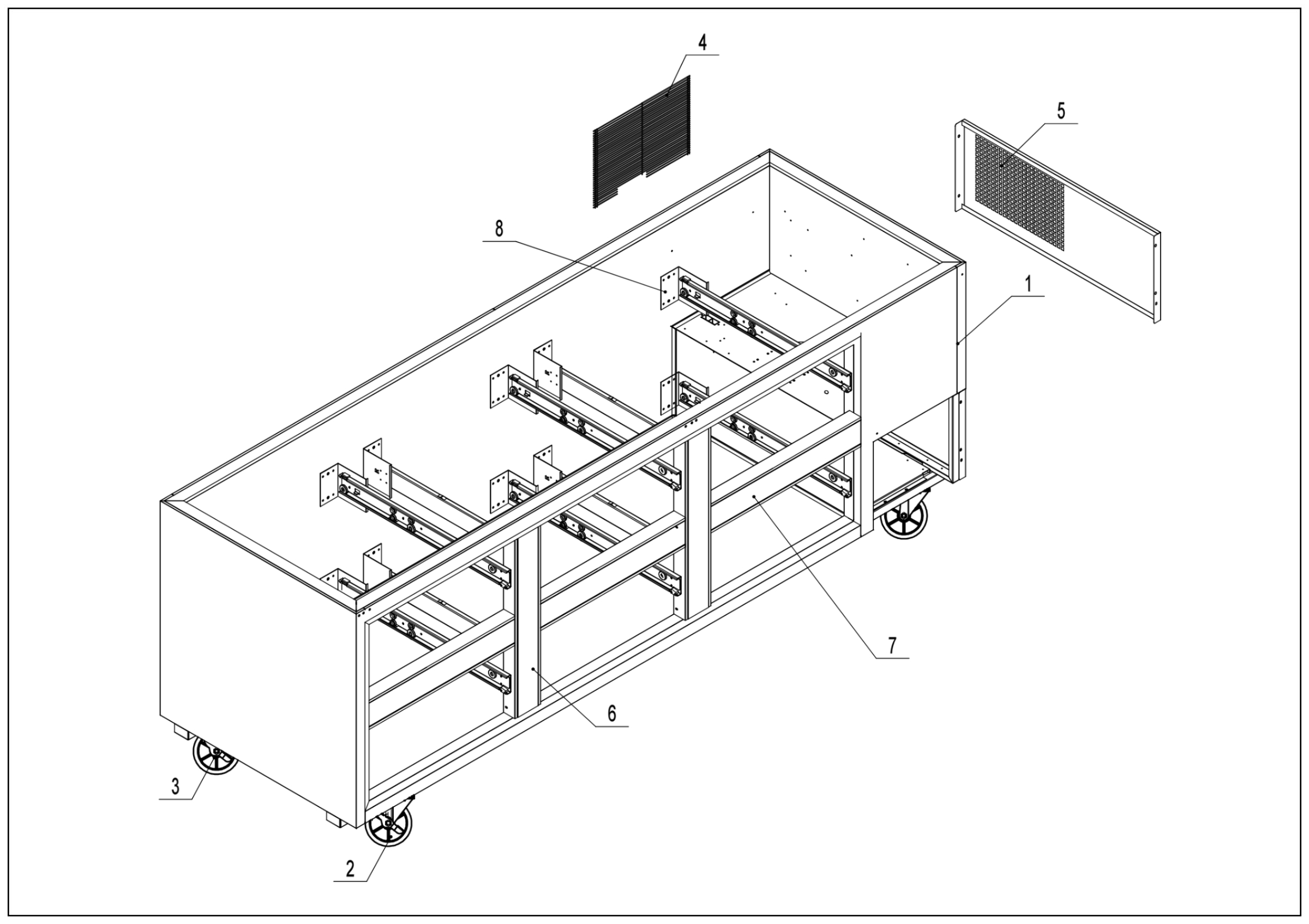 4
5
8
1
7
6
3
2