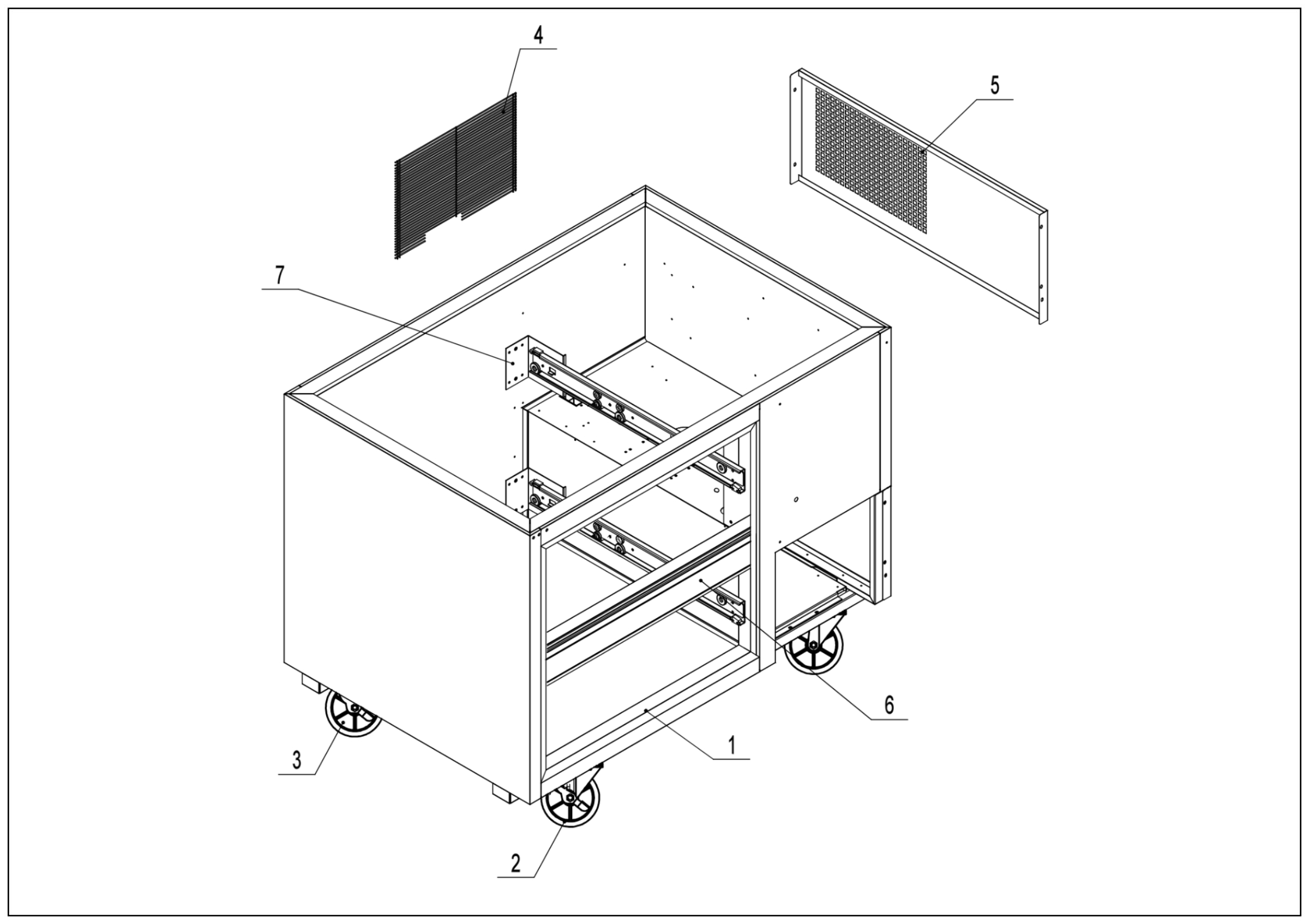 4
5
7
6
1
3
2