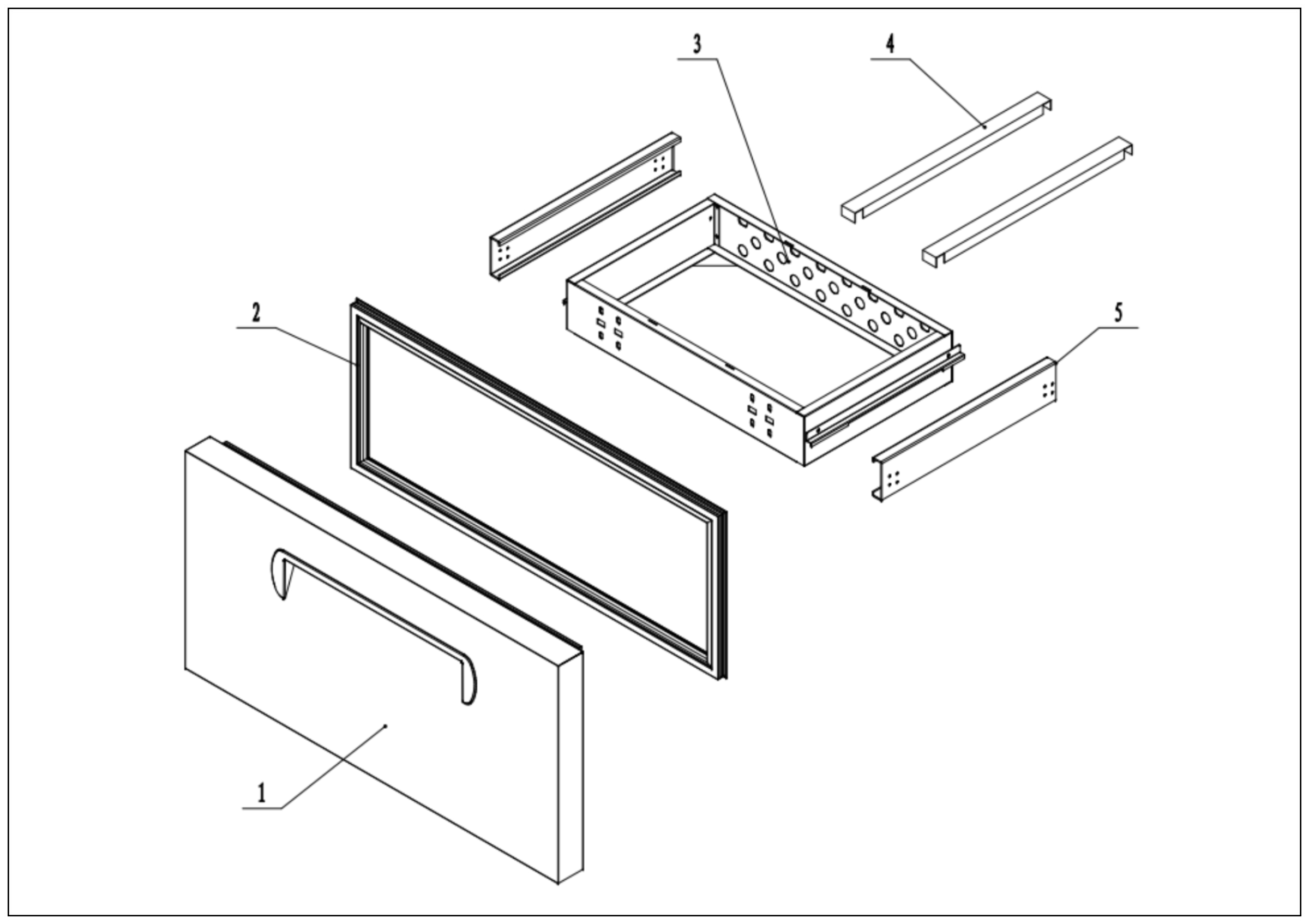 3
4
2
5
1