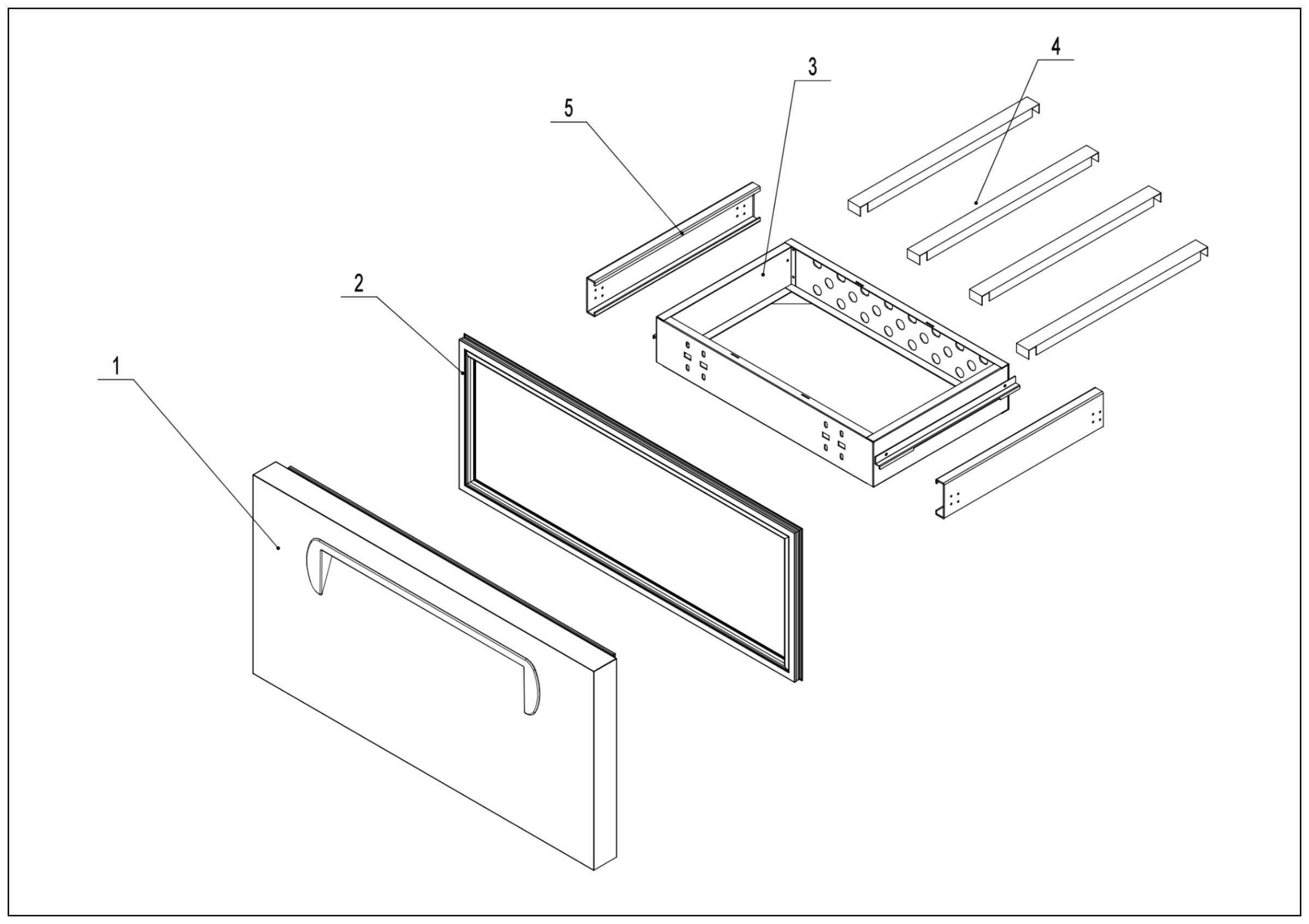 4
3
5
2
1