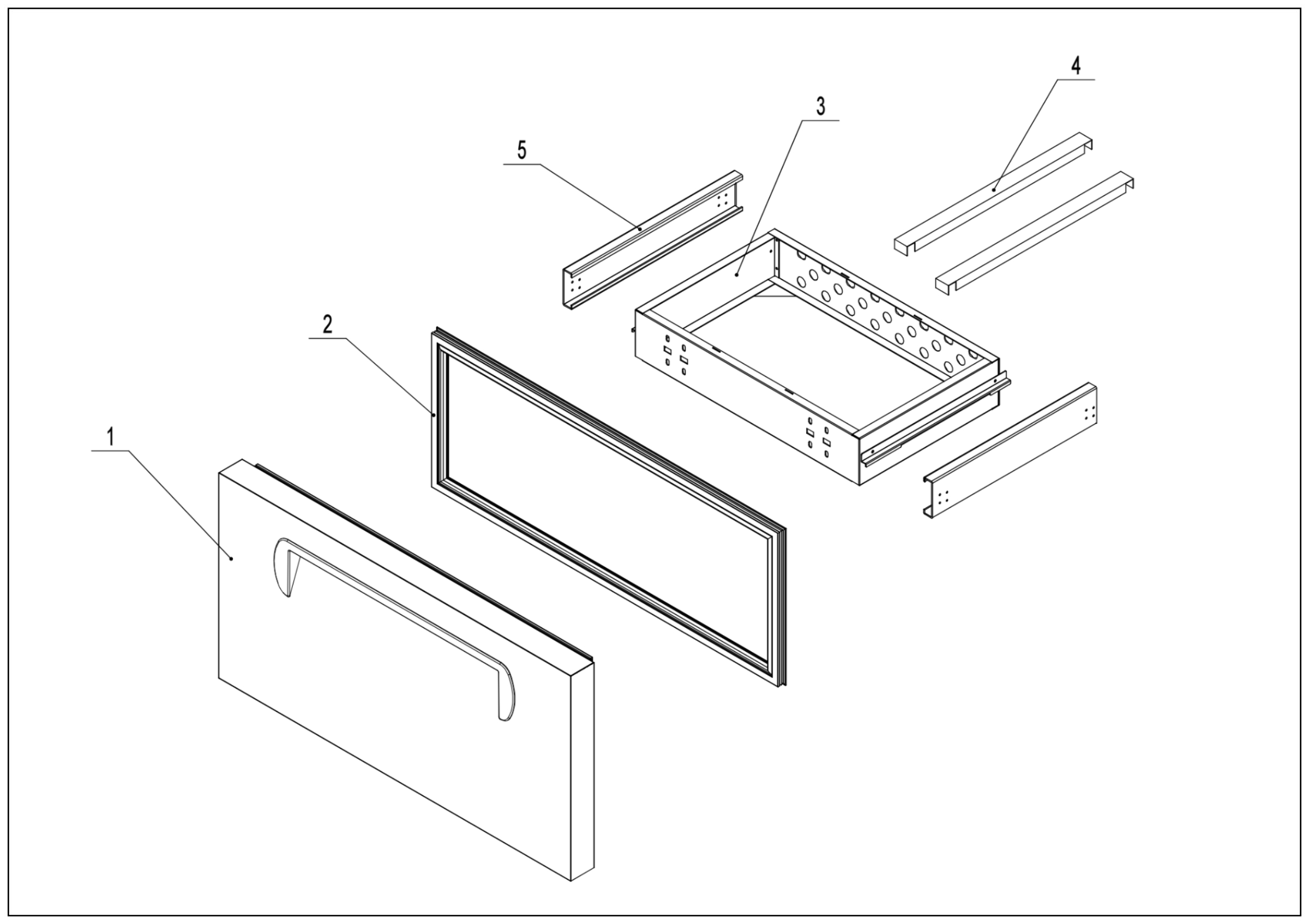 4
3
5
2
1