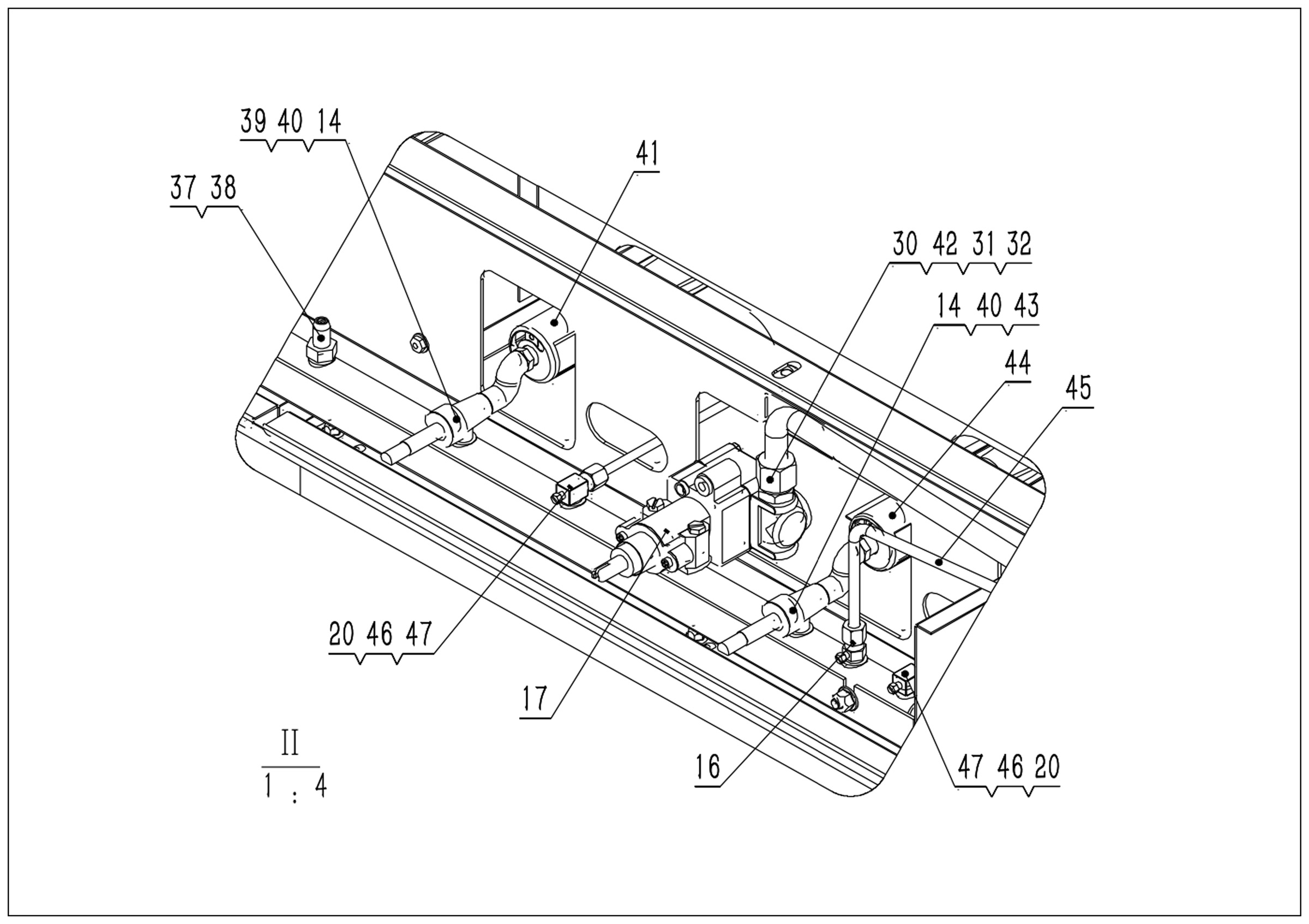 39 40 14

37 38

41

30 42 31 32

14 40 43

44

45

20 46 47

17

16

47 46 20

II

1 : 4