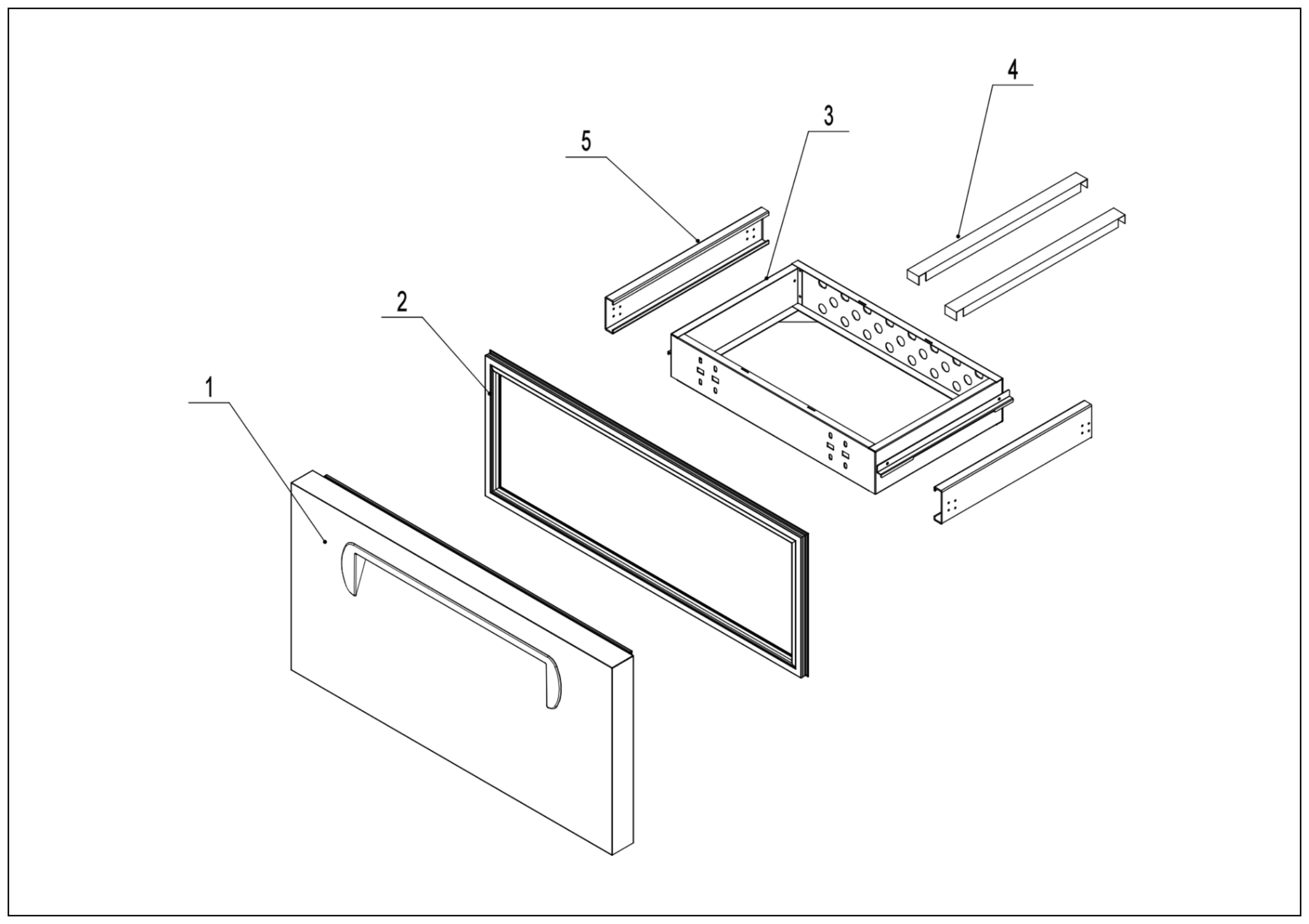 4
3
5
2
1