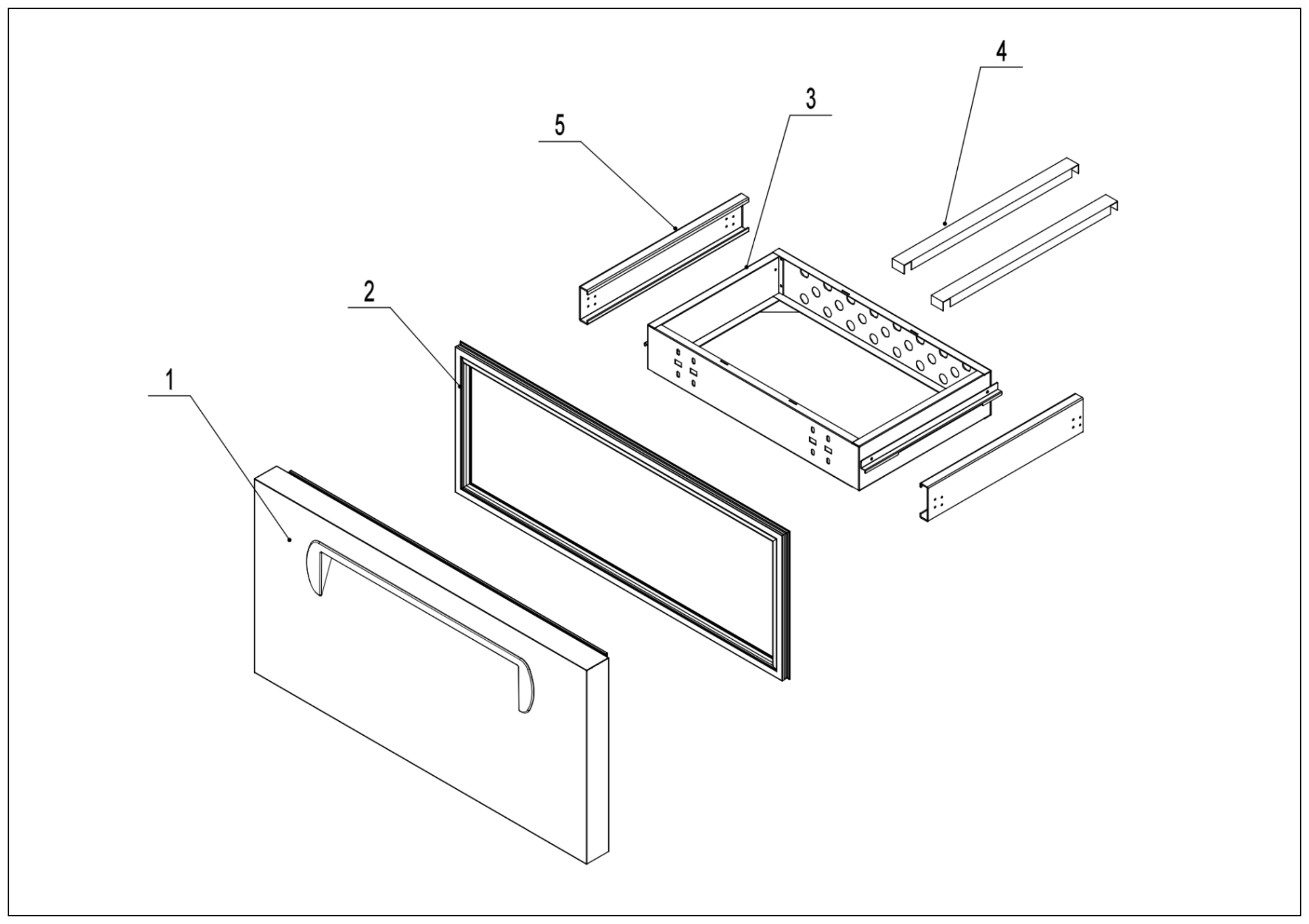 4
3
5
2
1